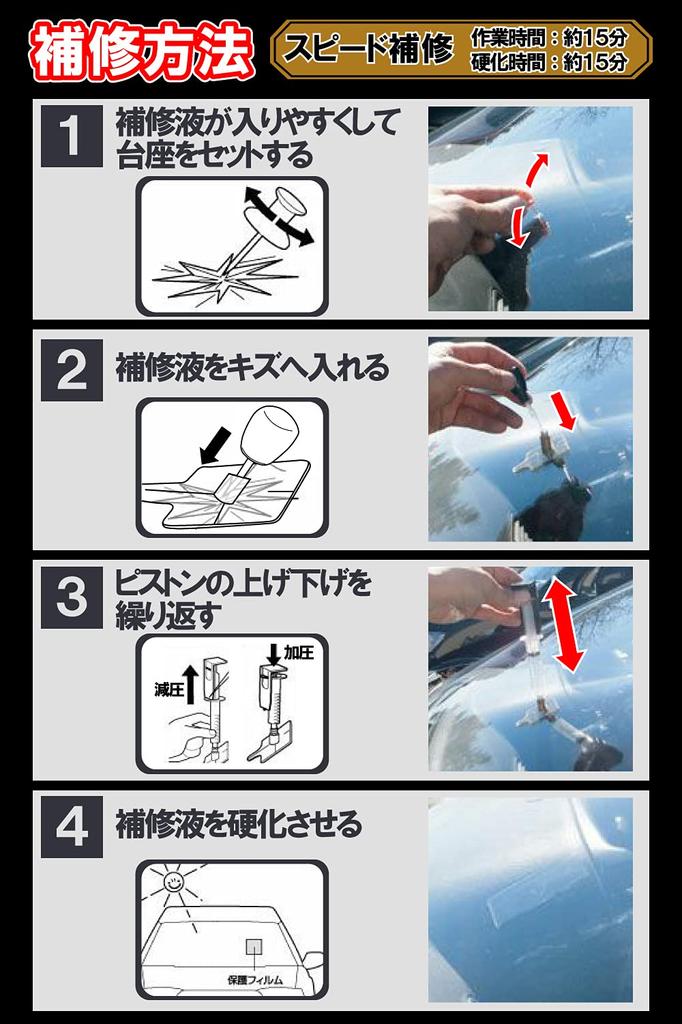 補修方法

スピード補修 作業時間：約15分 硬化時間：約15分

1 補修液が入りやすくして台座をセットする

2 補修液をキズへ入れる

3 ピストンの上げ下げを繰り返す

減圧

加圧

4 補修液を硬化させる

保護フィルム