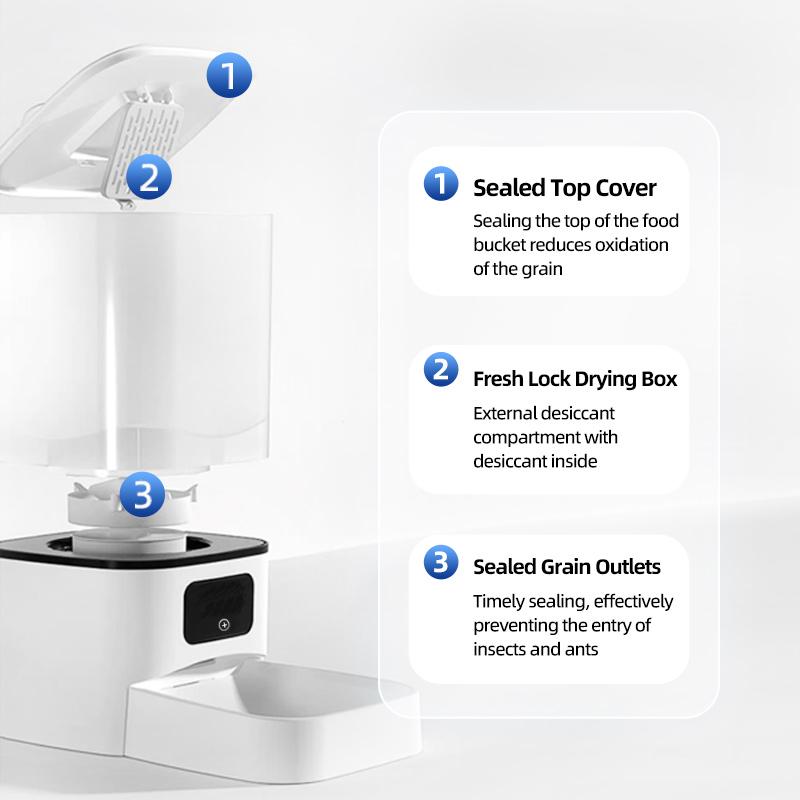 1

2

3

1 Sealed Top Cover
Sealing the top of the food bucket reduces oxidation of the grain

2 Fresh Lock Drying Box
External desiccant compartment with desiccant inside

3 Sealed Grain Outlets
Timely sealing, effectively preventing the entry of insects and ants