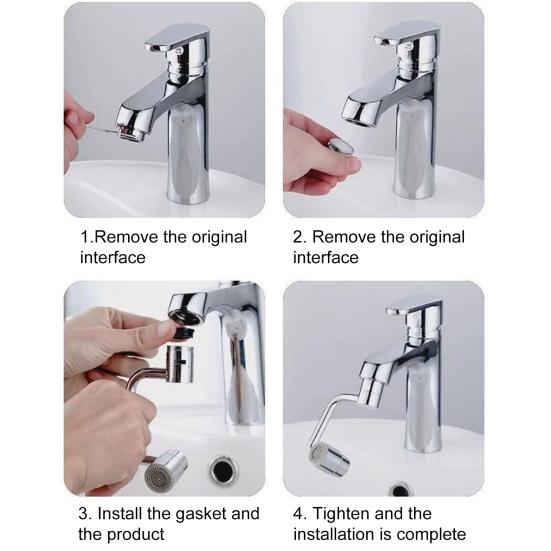 1.Remove the original interface

2. Remove the original interface

3. Install the gasket and the product

4. Tighten and the installation is complete