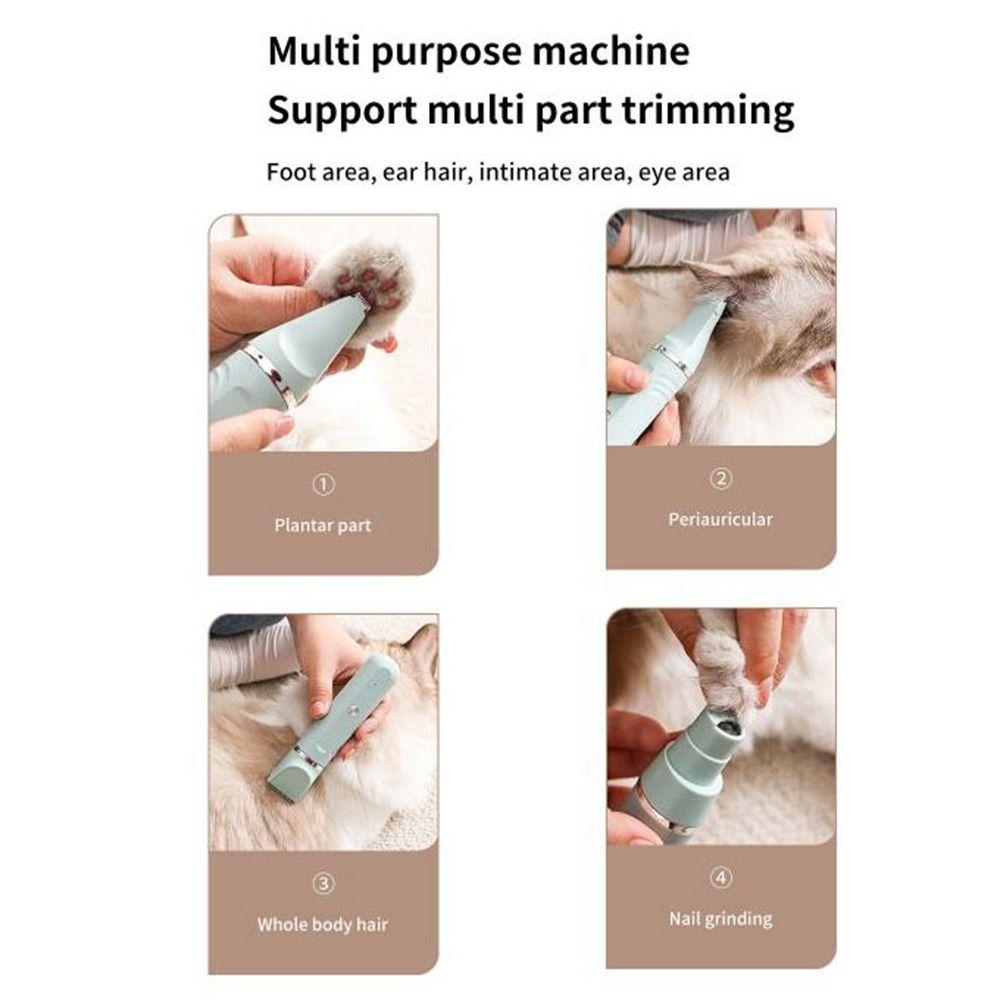 Multi purpose machine
Support multi part trimming

Foot area, ear hair, intimate area, eye area

①
Plantar part

②
Periauricular

③
Whole body hair

④
Nail grinding