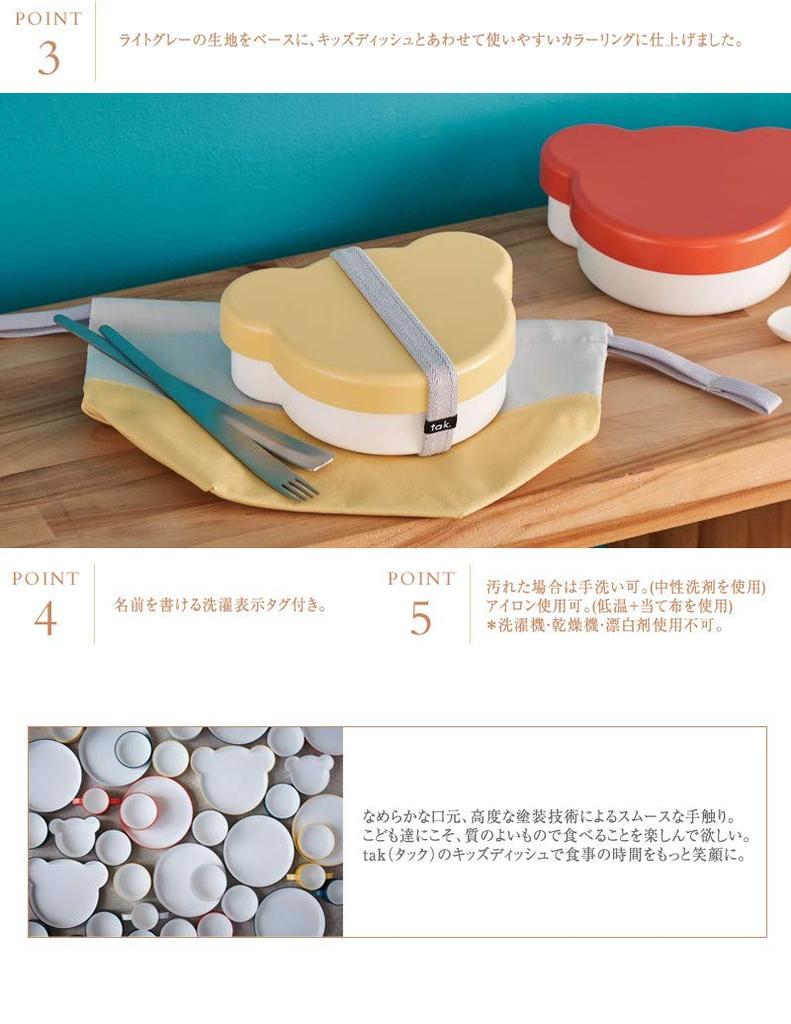 POINT
3

ライトグレーの生地をベースに、キッズディッシュとあわせて使いやすいカラーリングに仕上げました。

tak.

POINT
4

名前を書ける洗濯表示タグ付き。

POINT
5

汚れた場合は手洗い可。(中性洗剤を使用)
アイロン使用可。(低温+当て布を使用)
*洗濯機・乾燥機・漂白剤使用不可。

なめらかな口元、高度な塗装技術によるスムースな手触り。
こども達にこそ、質のよいもので食べることを楽しんで欲しい。
tak(タック)のキッズディッシュで食事の時間をもっと笑顔に。