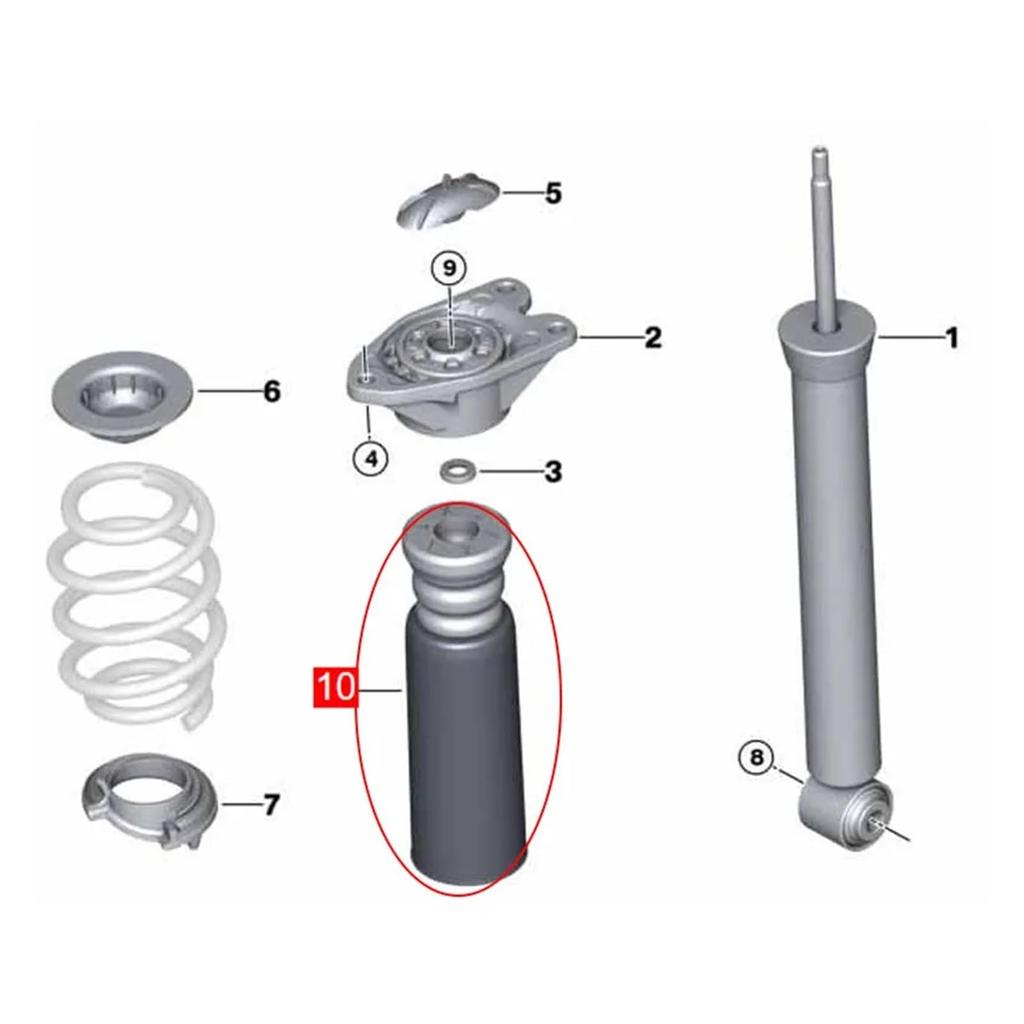 5
9
2
1
6
4
3
10
8
7