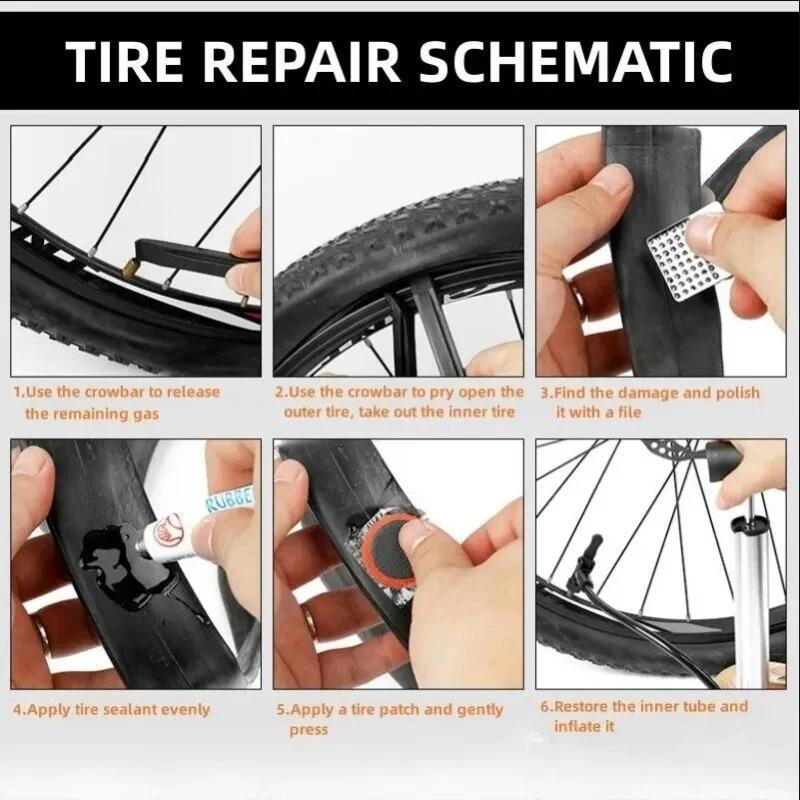 TIRE REPAIR SCHEMATIC

1.Use the crowbar to release the remaining gas

2.Use the crowbar to pry open the outer tire, take out the inner tire

3.Find the damage and polish it with a file

RUBBE

4.Apply tire sealant evenly

5.Apply a tire patch and gently press

6.Restore the inner tube and inflate it