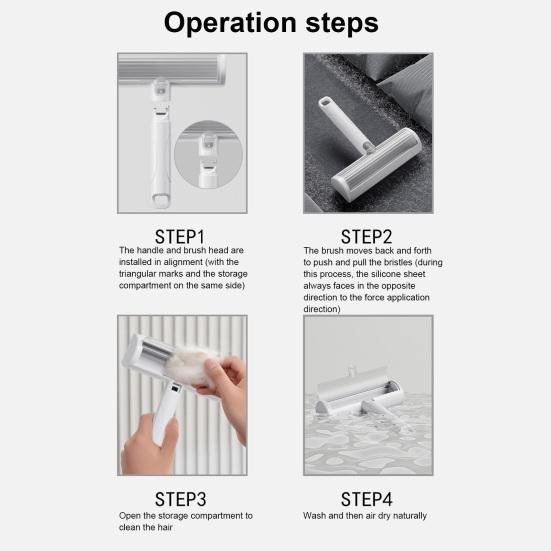 Operation steps

STEP1
The handle and brush head are installed in alignment (with the triangular marks and the storage compartment on the same side)

STEP2
The brush moves back and forth to push and pull the bristles (during this process, the silicone sheet always faces in the opposite direction to the force application direction)

STEP3
Open the storage compartment to clean the hair

STEP4
Wash and then air dry naturally