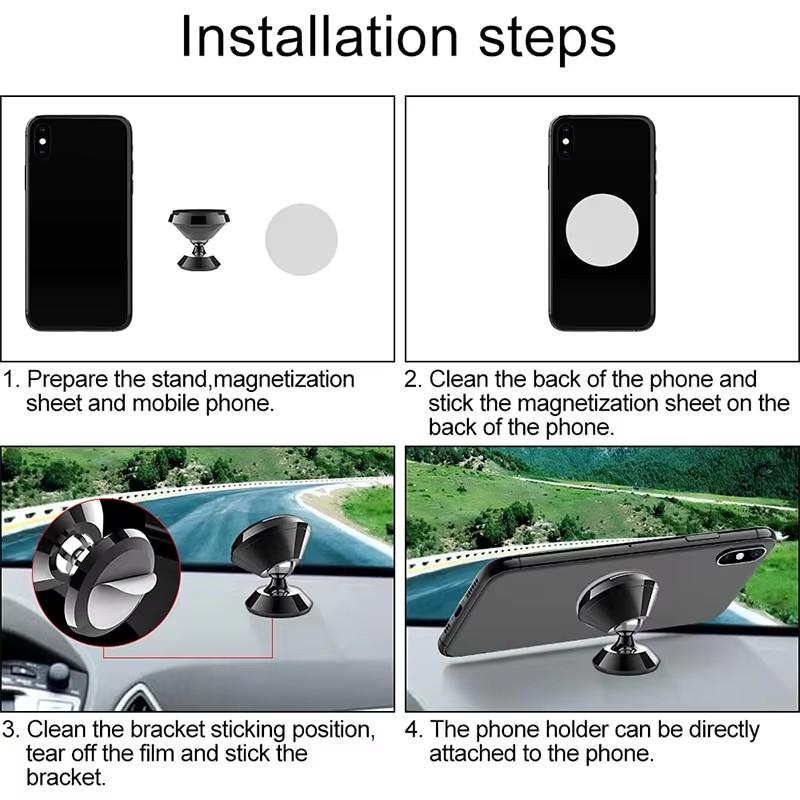 Installation steps

1. Prepare the stand,magnetization sheet and mobile phone.

2. Clean the back of the phone and stick the magnetization sheet on the back of the phone.

3. Clean the bracket sticking position, tear off the film and stick the bracket.

4. The phone holder can be directly attached to the phone.