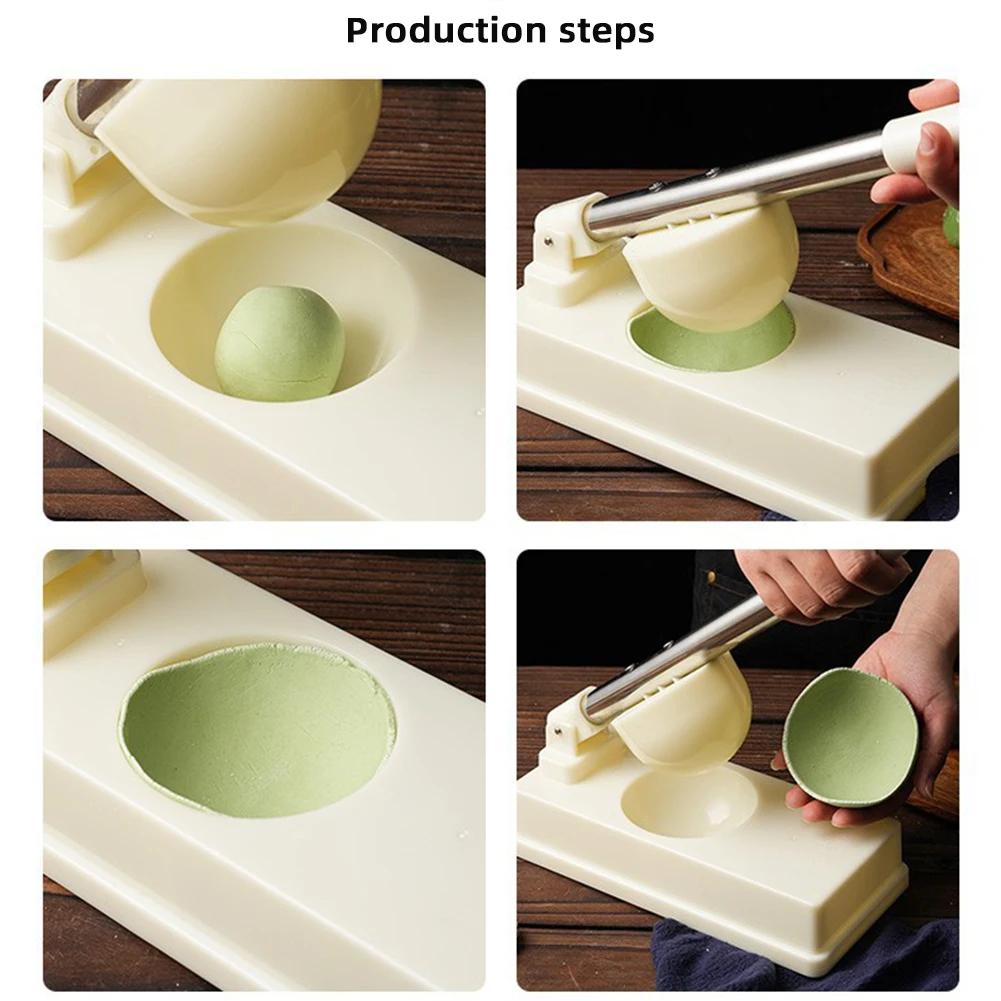 Production steps