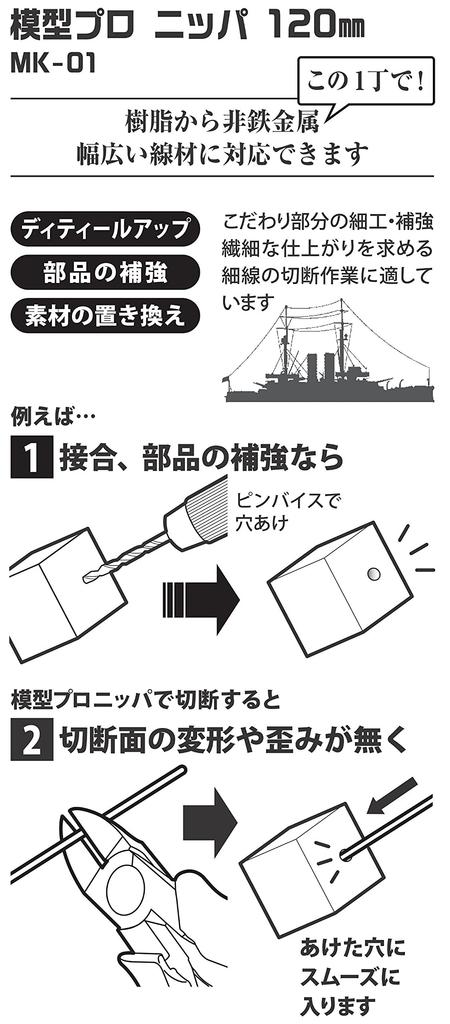 模型プロ ニッパ 120㎜
MK-01

この1丁で!

樹脂から非鉄金属
幅広い線材に対応できます

ディティールアップ
部品の補強
素材の置き換え

こだわり部分の細工・補強
繊細な仕上がりを求める
細線の切断作業に適しています

例えば…

1 接合、部品の補強なら

ピンバイスで
穴あけ

模型プロニッパで切断すると

2 切断面の変形や歪みが無く

あけた穴に
スムーズに
入ります