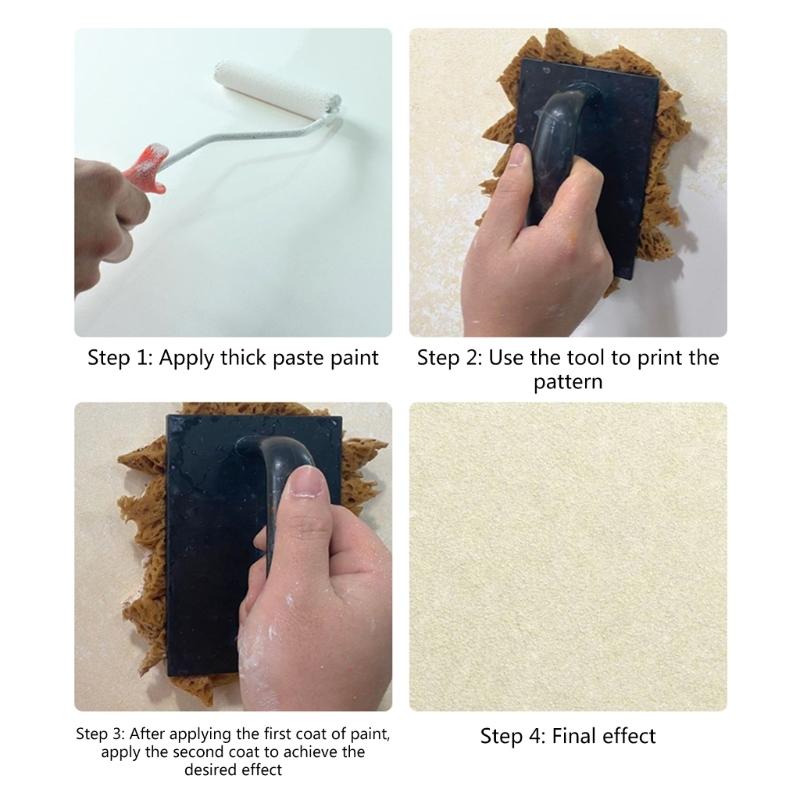 Step 1: Apply thick paste paint

Step 2: Use the tool to print the pattern

Step 3: After applying the first coat of paint, apply the second coat to achieve the desired effect

Step 4: Final effect