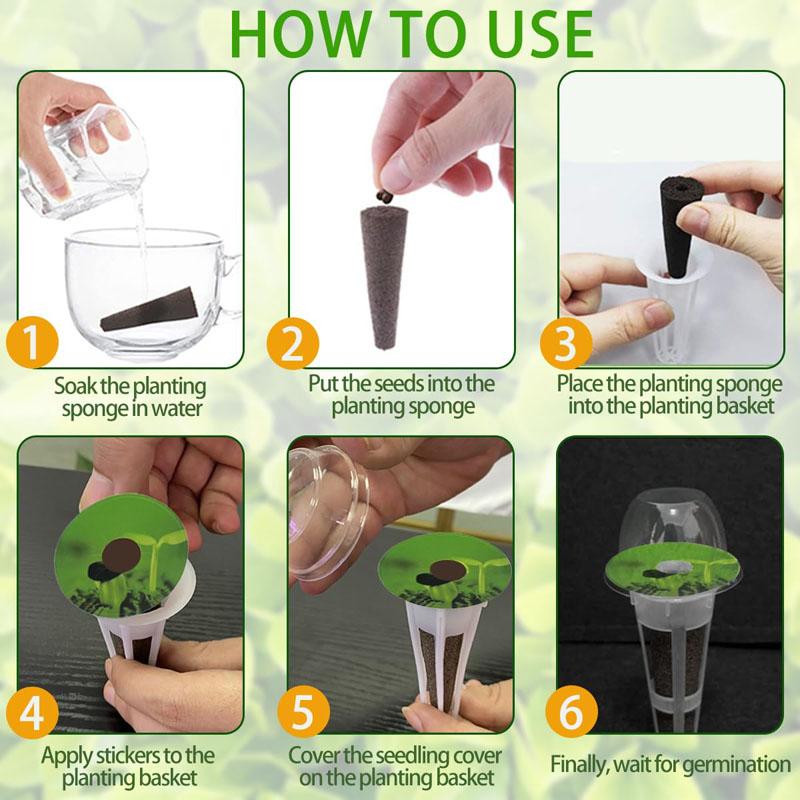 HOW TO USE

1
Soak the planting sponge in water

2
Put the seeds into the planting sponge

3
Place the planting sponge into the planting basket

4
Apply stickers to the planting basket

5
Cover the seedling cover on the planting basket

6
Finally, wait for germination