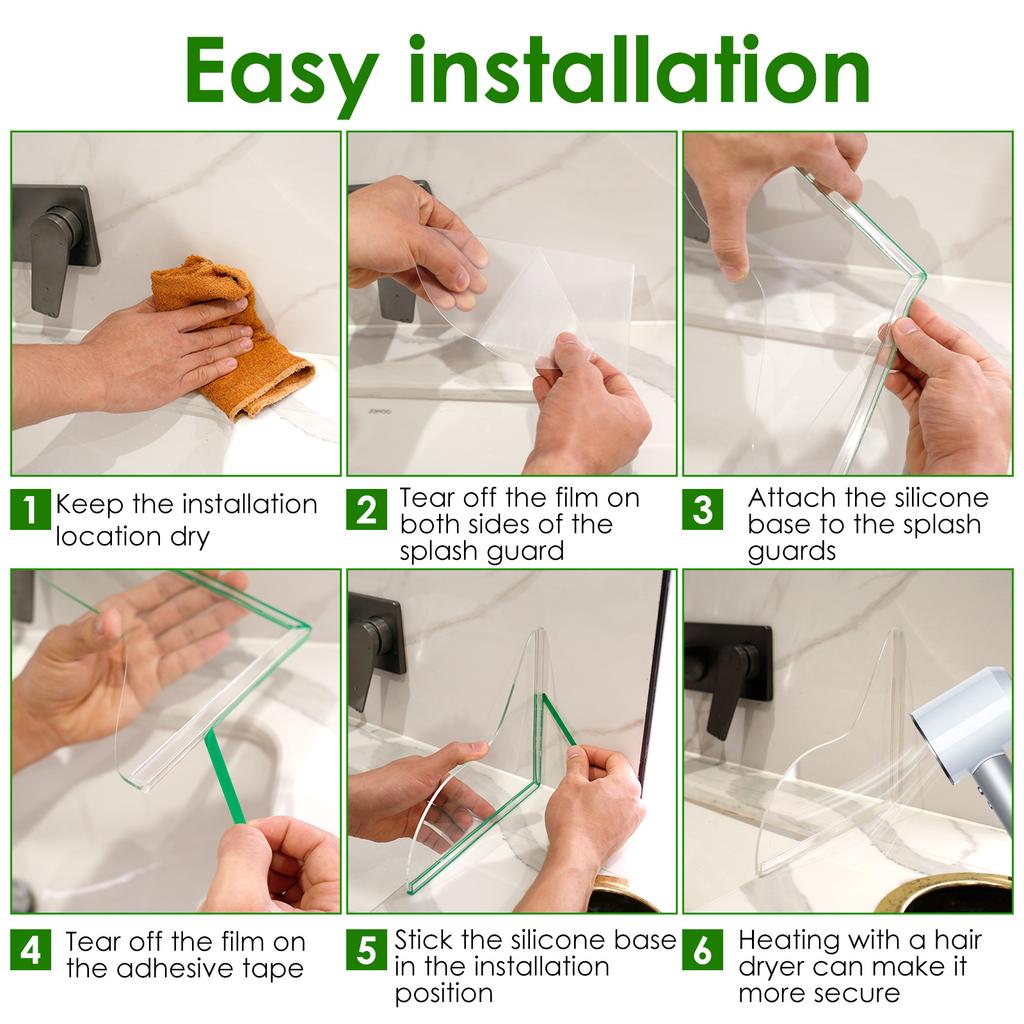 Easy installation

1 Keep the installation location dry

2 Tear off the film on both sides of the splash guard

3 Attach the silicone base to the splash guards

4 Tear off the film on the adhesive tape

5 Stick the silicone base in the installation position

6 Heating with a hair dryer can make it more secure