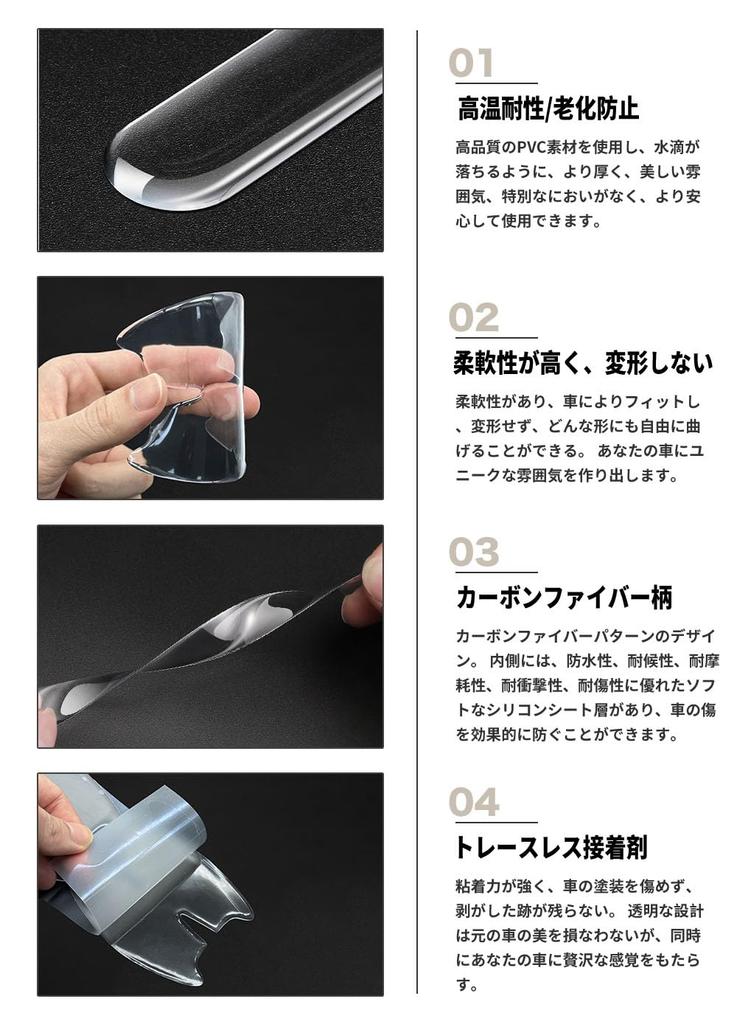 01
高温耐性/老化防止

高品質のPVC素材を使用し、水滴が落ちるように、より厚く、美しい雰囲気、特別なにおいがなく、より安心して使用できます。

02
柔軟性が高く、変形しない

柔軟性があり、車によりフィットし、変形せず、どんな形にも自由に曲げることができる。 あなたの車にユニークな雰囲気を作り出します。

03
カーボンファイバー柄

カーボンファイバーパターンのデザイン。 内側には、防水性、耐候性、耐摩耗性、耐衝撃性、耐傷性に優れたソフトなシリコンシート層があり、車の傷を効果的に防ぐことができます。

04
トレースレス接着剤

粘着力が強く、車の塗装を傷めず、剥がした跡が残らない。 透明な設計は元の車の美を損なわないが、同時にあなたの車に贅沢な感覚をもたらす。