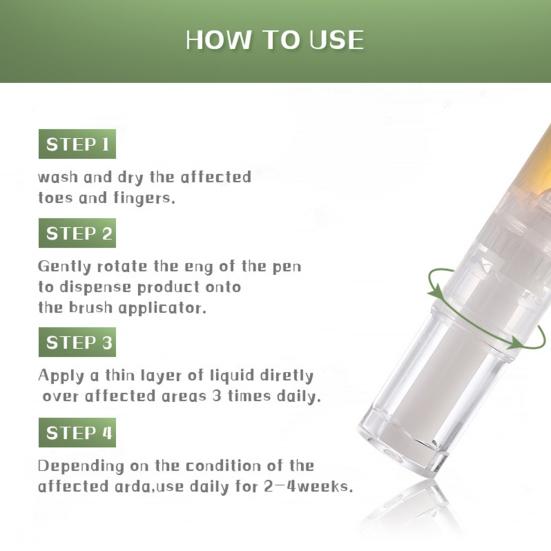 HOW TO USE

STEP 1

wash and dry the affected toes and fingers.

STEP 2

Gently rotate the eng of the pen to dispense product onto the brush applicator.

STEP 3

Apply a thin layer of liquid diretly over affected areas 3 times daily.

STEP 4

Depending on the condition of the affected arda,use daily for 2-4weeks.