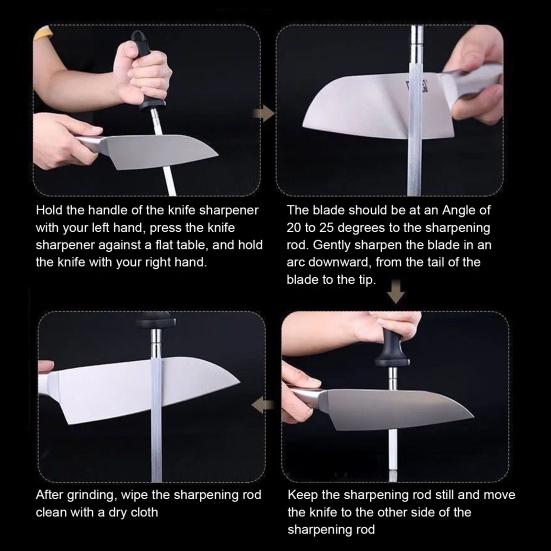 Hold the handle of the knife sharpener with your left hand, press the knife sharpener against a flat table, and hold the knife with your right hand.

The blade should be at an Angle of 20 to 25 degrees to the sharpening rod. Gently sharpen the blade in an arc downward, from the tail of the blade to the tip.

Keep the sharpening rod still and move the knife to the other side of the sharpening rod

After grinding, wipe the sharpening rod clean with a dry cloth