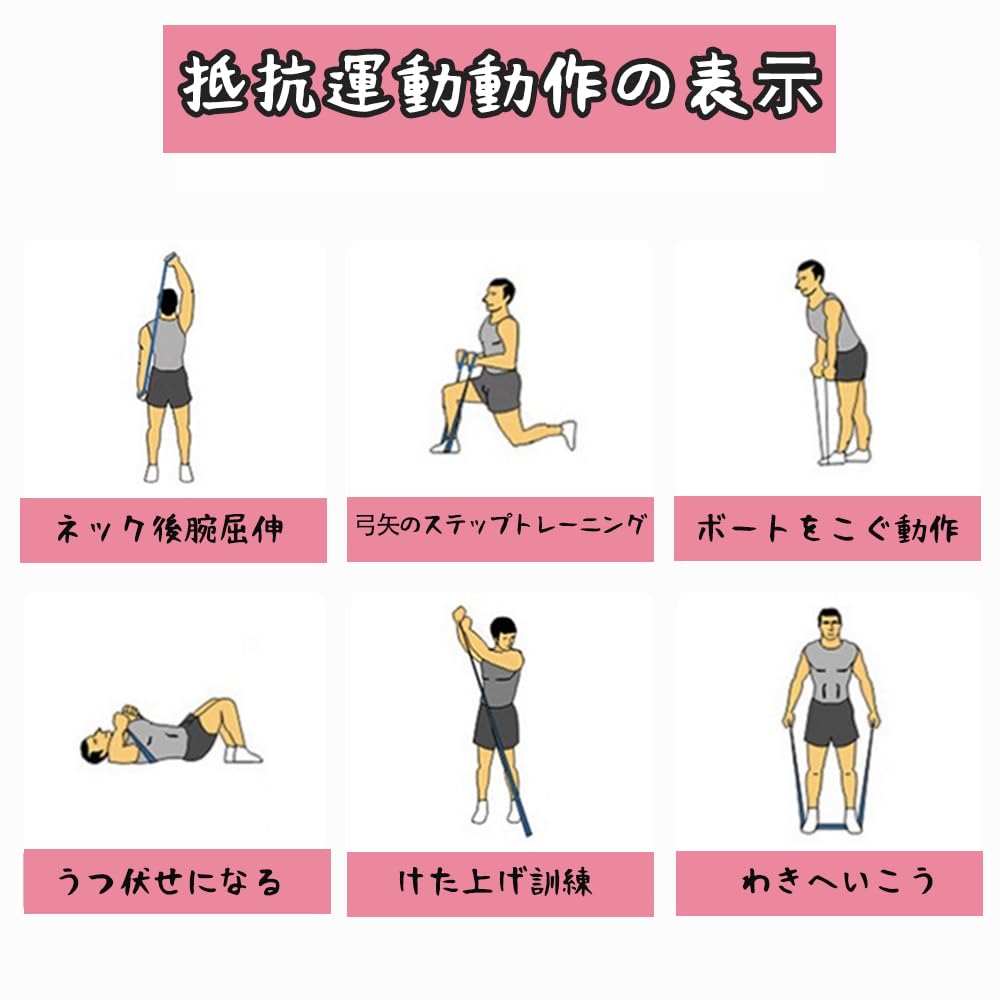 抵抗運動動作の表示

ネック後腕屈伸

弓矢のステップトレーニング

ボートをこぐ動作

うつ伏せになる

けた上げ訓練

わきへいこう