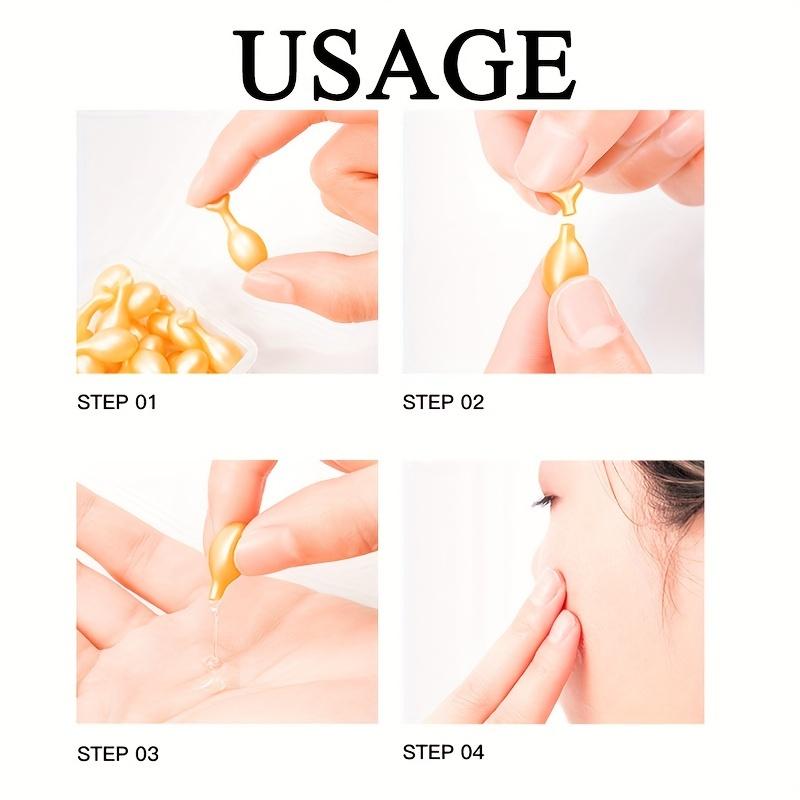 USAGE

STEP 01

STEP 02

STEP 03

STEP 04