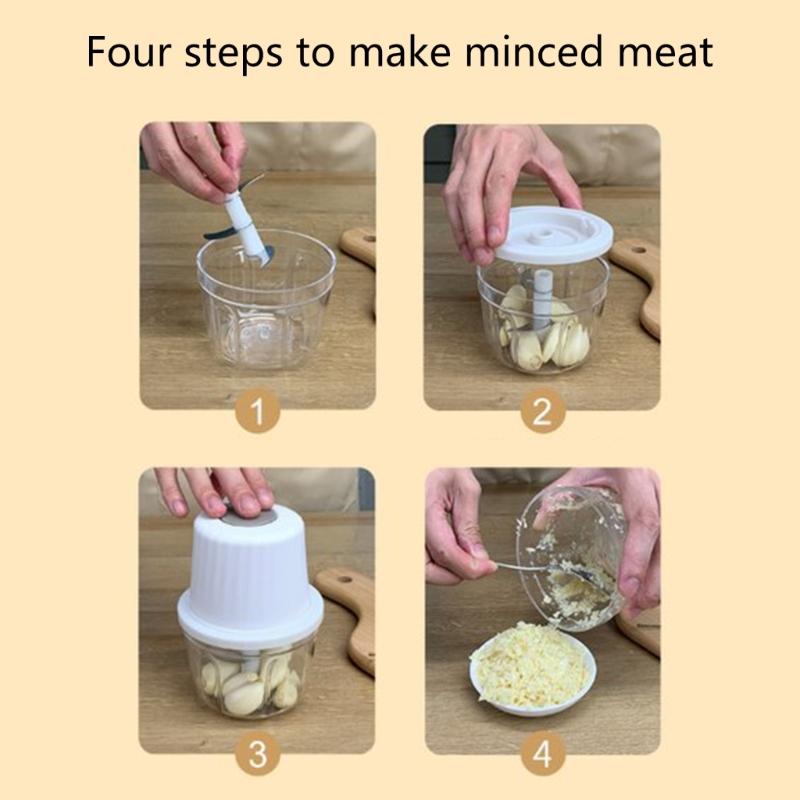 Four steps to make minced meat

1

2

3

4