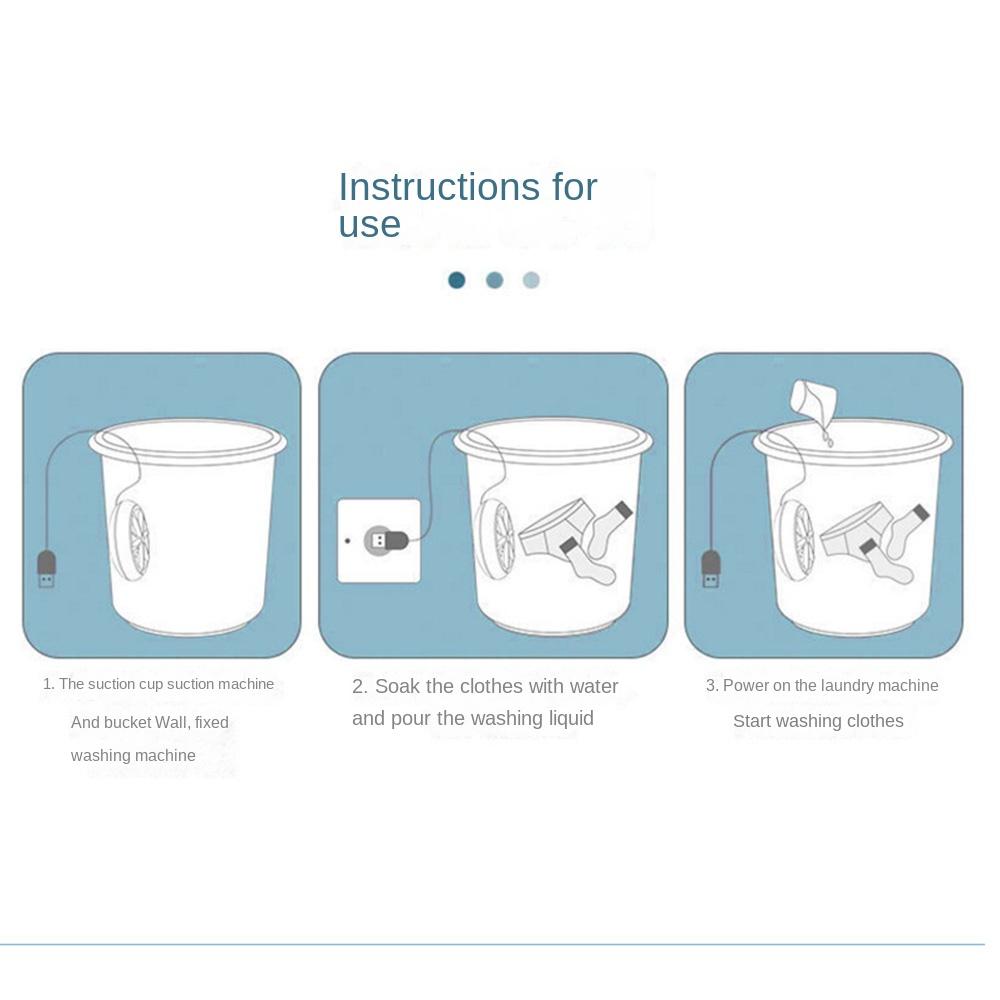 Instructions for use

1. The suction cup suction machine

And bucket Wall, fixed washing machine

2. Soak the clothes with water and pour the washing liquid

3. Power on the laundry machine

Start washing clothes