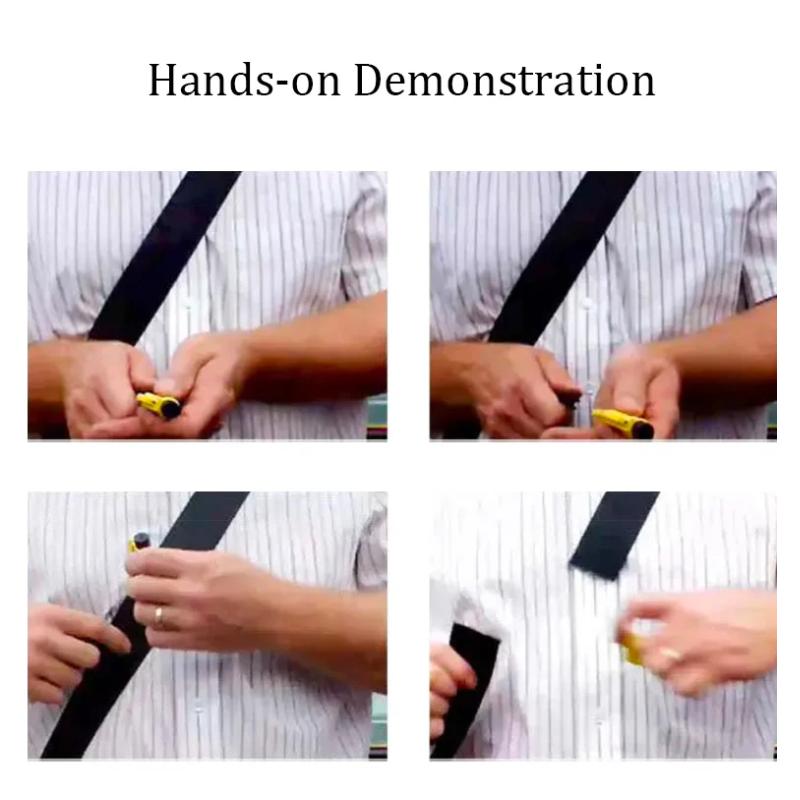 Hands-on Demonstration