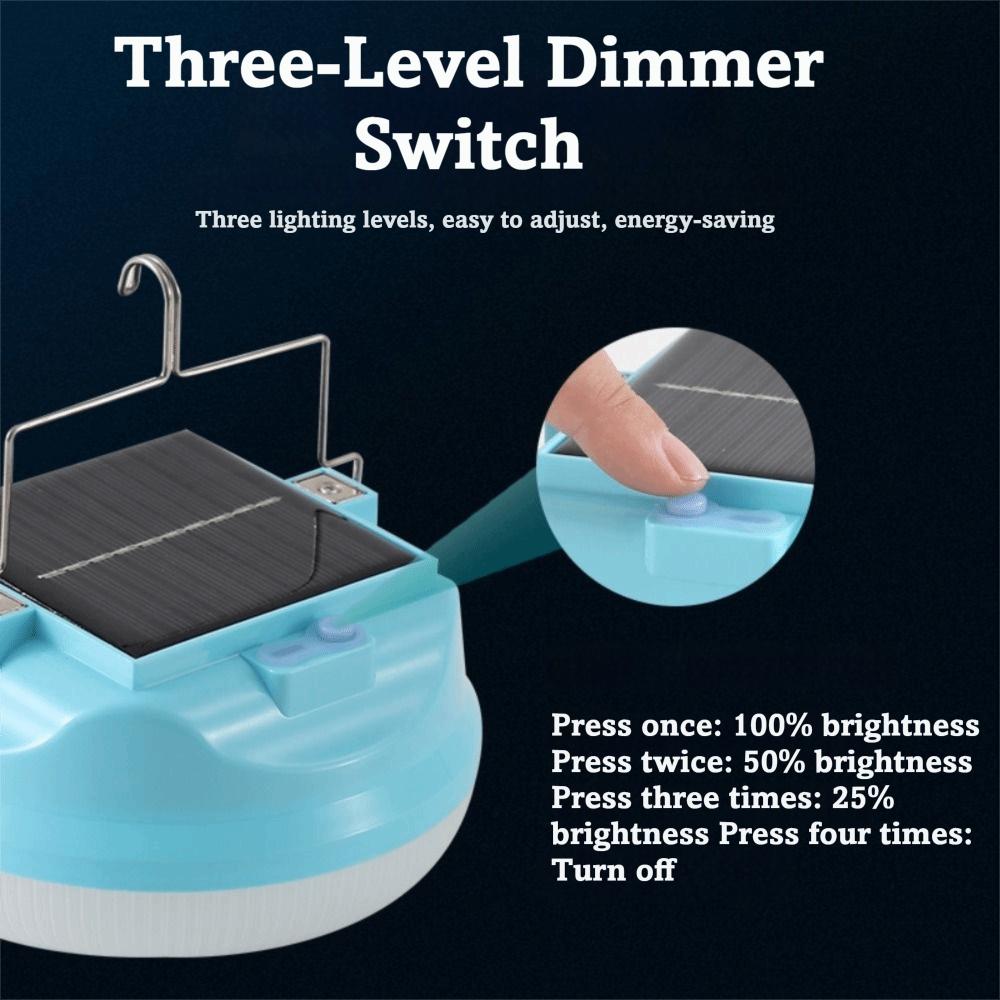 Three-Level Dimmer Switch

Three lighting levels, easy to adjust, energy-saving

Press once: 100% brightness
Press twice: 50% brightness
Press three times: 25% brightness Press four times: Turn off