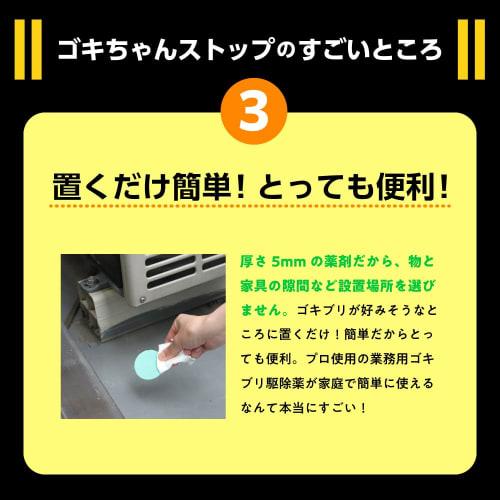 ゴキちゃんストップのすごいところ

3

置くだけ簡単！とっても便利！

厚さ 5mm の薬剤だから、物と家具の隙間など設置場所を選びません。ゴキブリが好みそうなところに置くだけ！簡単だからとっても便利。プロ使用の業務用ゴキブリ駆除薬が家庭で簡単に使えるなんて本当にすごい！