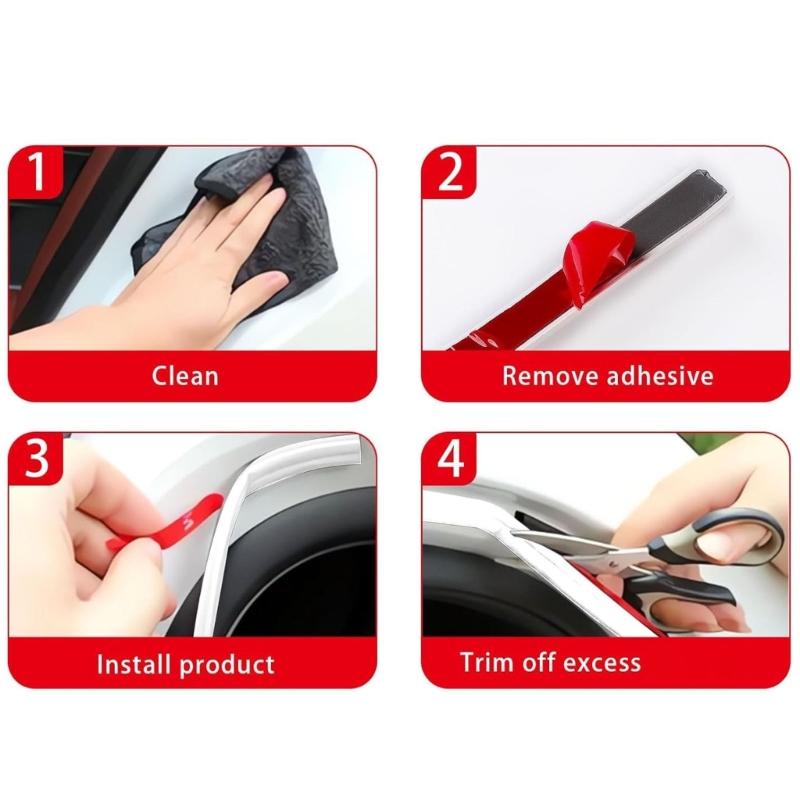 1

Clean

2

Remove adhesive

3

Install product

4

Trim off excess