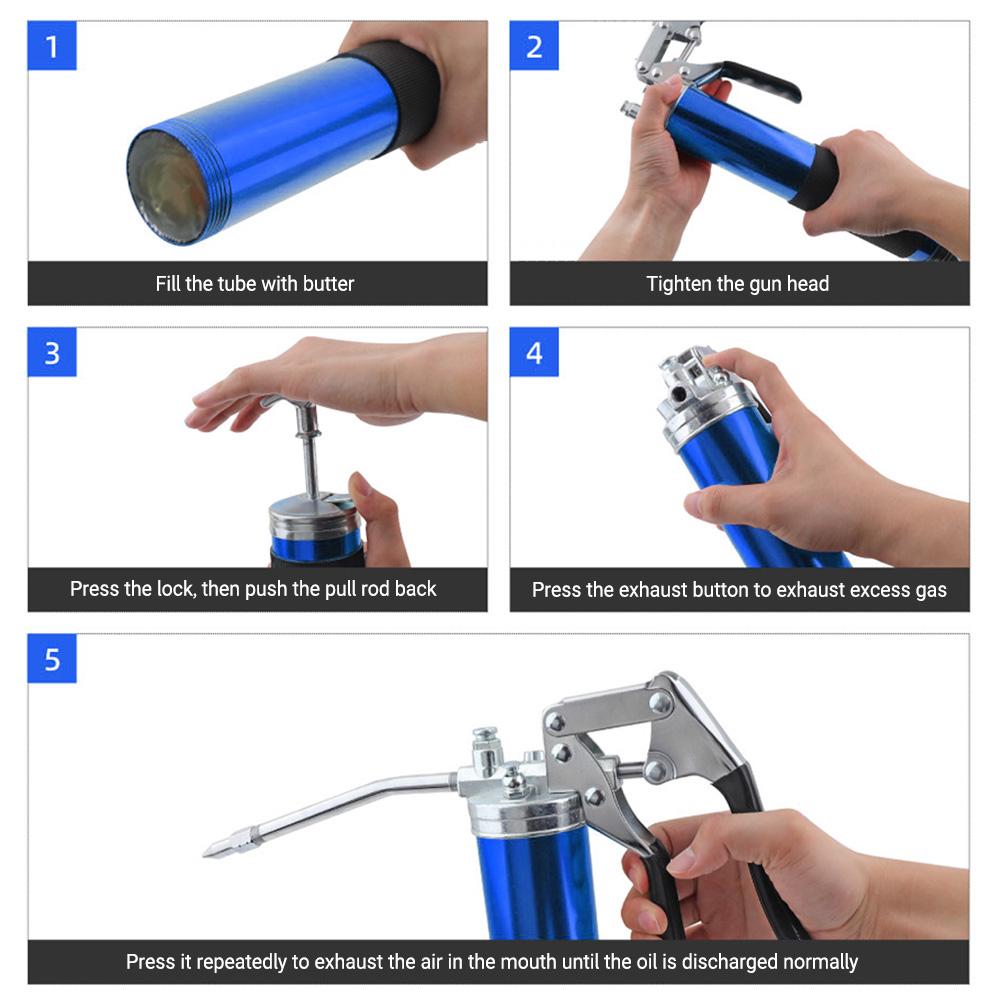 1

Fill the tube with butter

2

Tighten the gun head

3

Press the lock, then push the pull rod back

4

Press the exhaust button to exhaust excess gas

5

Press it repeatedly to exhaust the air in the mouth until the oil is discharged normally