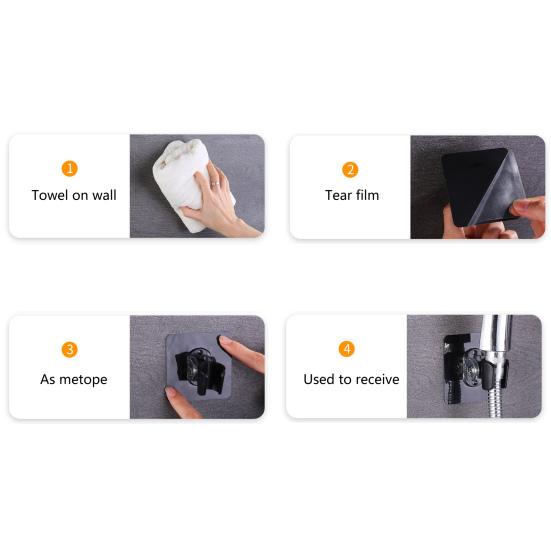 1
Towel on wall

2
Tear film

3
As metope

4
Used to receive