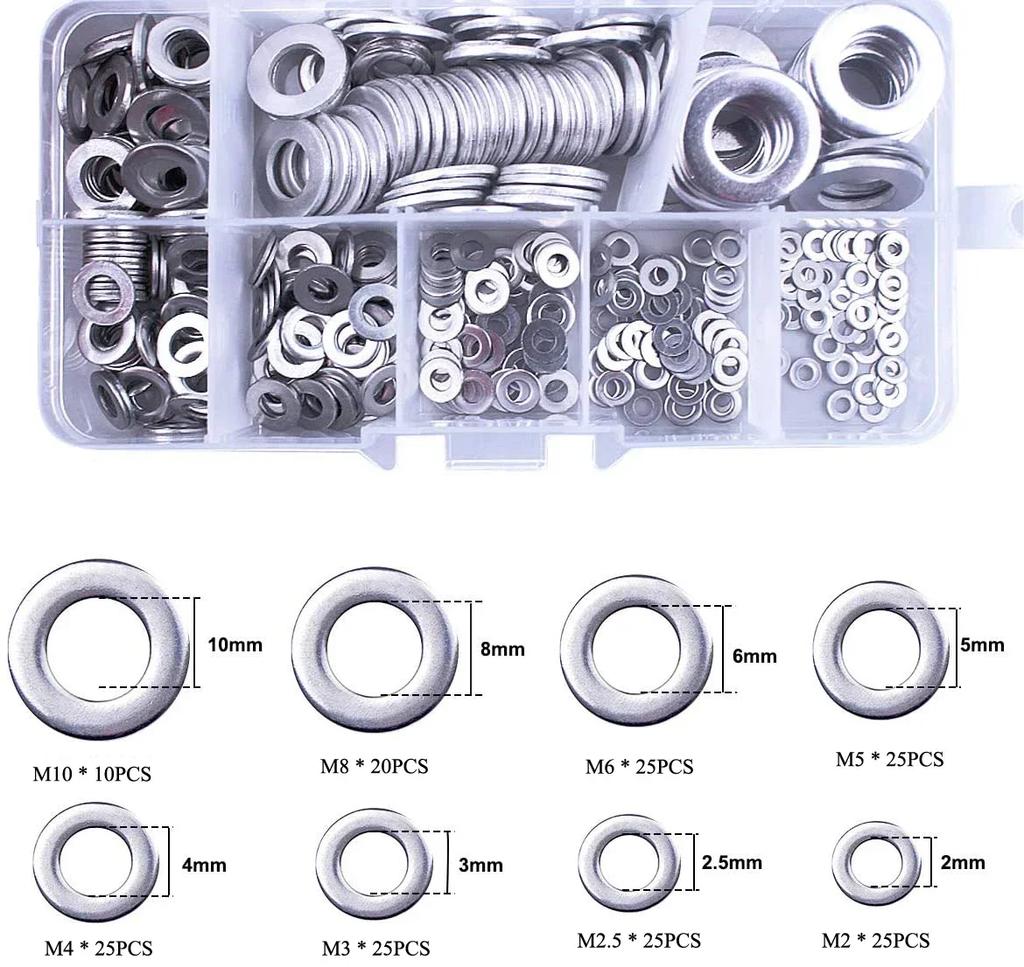 10mm
M10 * 10PCS

8mm
M8 * 20PCS

6mm
M6 * 25PCS

5mm
M5 * 25PCS

4mm
M4 * 25PCS

3mm
M3 * 25PCS

2.5mm
M2.5 * 25PCS

2mm
M2 * 25PCS