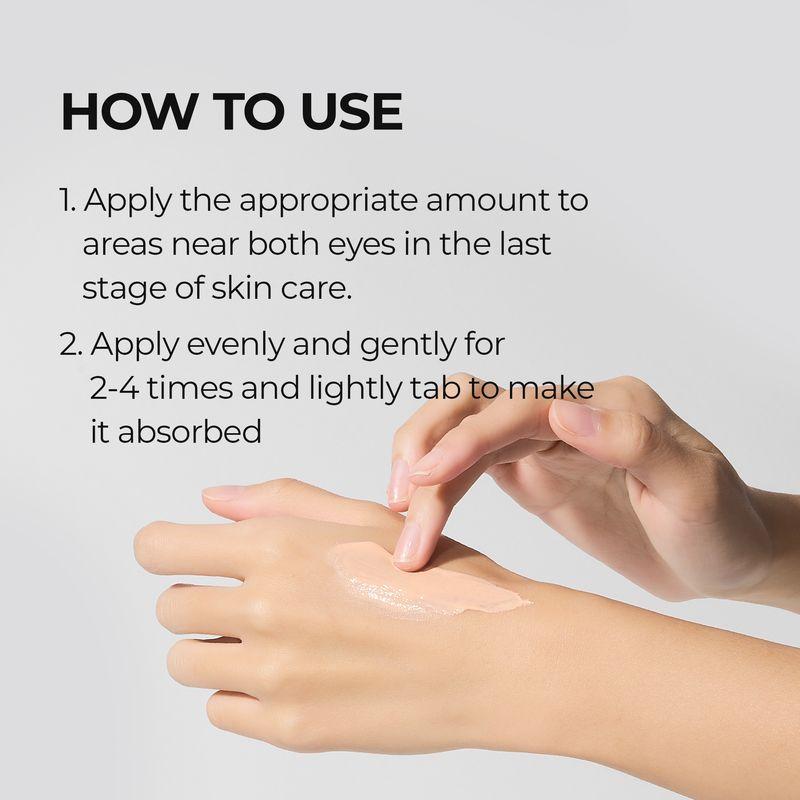 HOW TO USE

1. Apply the appropriate amount to areas near both eyes in the last stage of skin care.

2. Apply evenly and gently for 2-4 times and lightly tab to make it absorbed