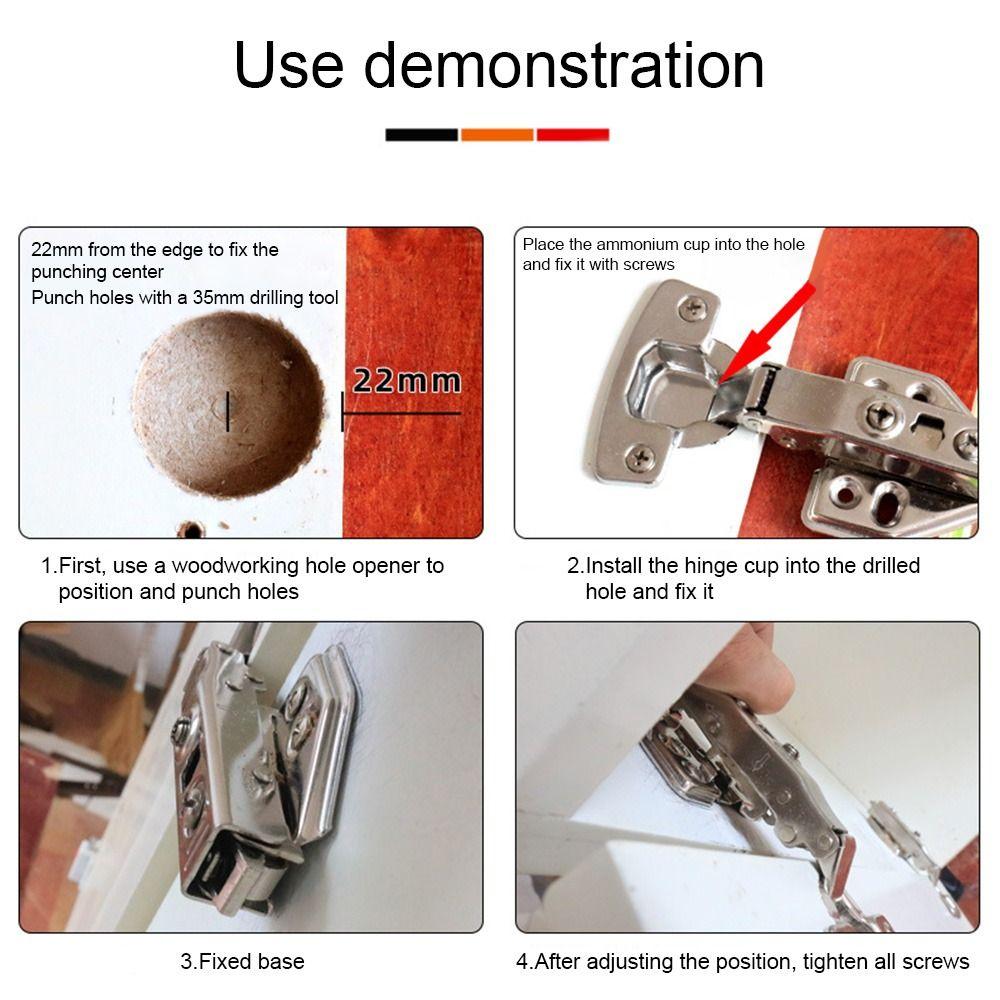 Use demonstration

22mm from the edge to fix the punching center
Punch holes with a 35mm drilling tool

22mm

1.First, use a woodworking hole opener to position and punch holes

Place the ammonium cup into the hole and fix it with screws

2.Install the hinge cup into the drilled hole and fix it

3.Fixed base

4.After adjusting the position, tighten all screws