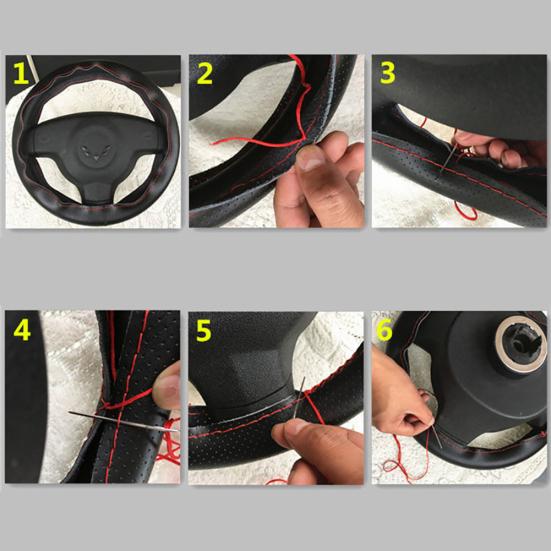 1

2

3

4

5

6