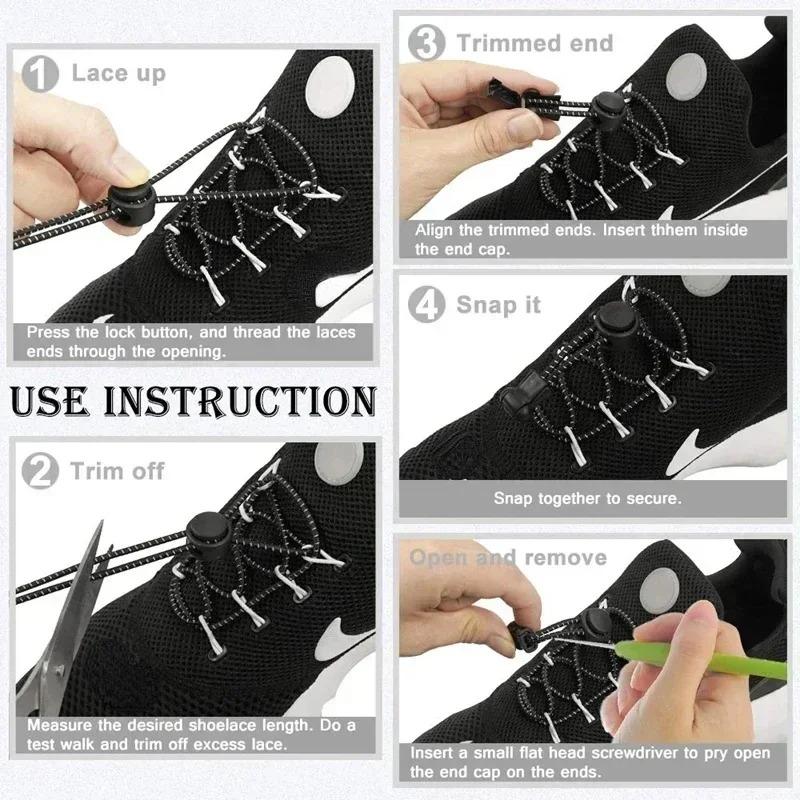 1 Lace up

Press the lock button, and thread the laces ends through the opening.

USE INSTRUCTION

2 Trim off

Measure the desired shoelace length. Do a test walk and trim off excess lace.

3 Trimmed end

Align the trimmed ends. Insert thhem inside the end cap.

4 Snap it

Snap together to secure.

Open and remove

Insert a small flat head screwdriver to pry open the end cap on the ends.