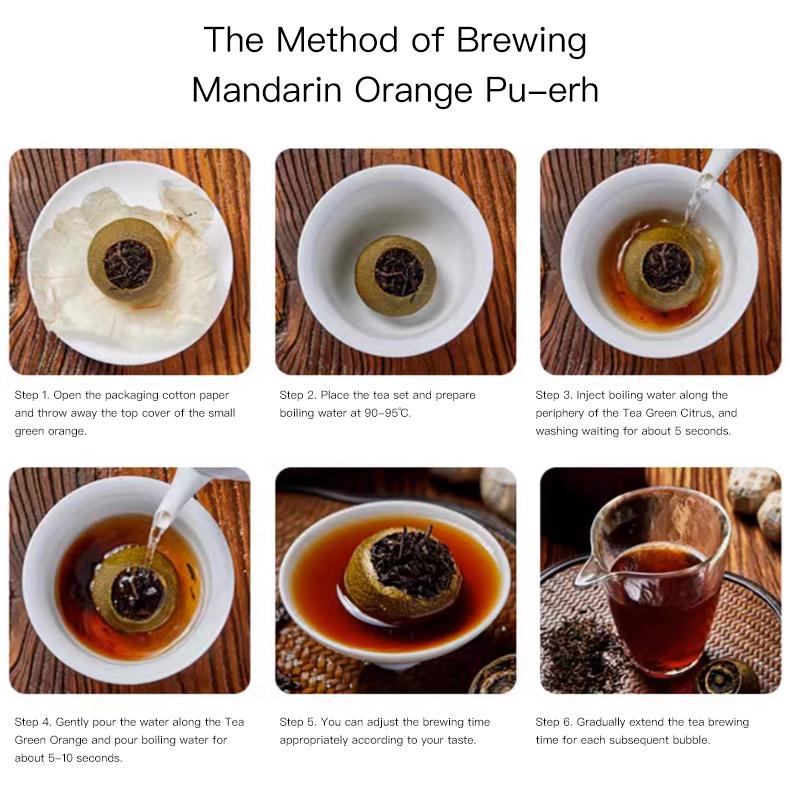 The Method of Brewing Mandarin Orange Pu-erh

Step 1. Open the packaging cotton paper and throw away the top cover of the small green orange.

Step 2. Place the tea set and prepare boiling water at 90-95℃.

Step 3. Inject boiling water along the periphery of the Tea Green Citrus, and washing waiting for about 5 seconds.

Step 4. Gently pour the water along the Tea Green Orange and pour boiling water for about 5-10 seconds.

Step 5. You can adjust the brewing time appropriately according to your taste.

Step 6. Gradually extend the tea brewing time for each subsequent bubble.