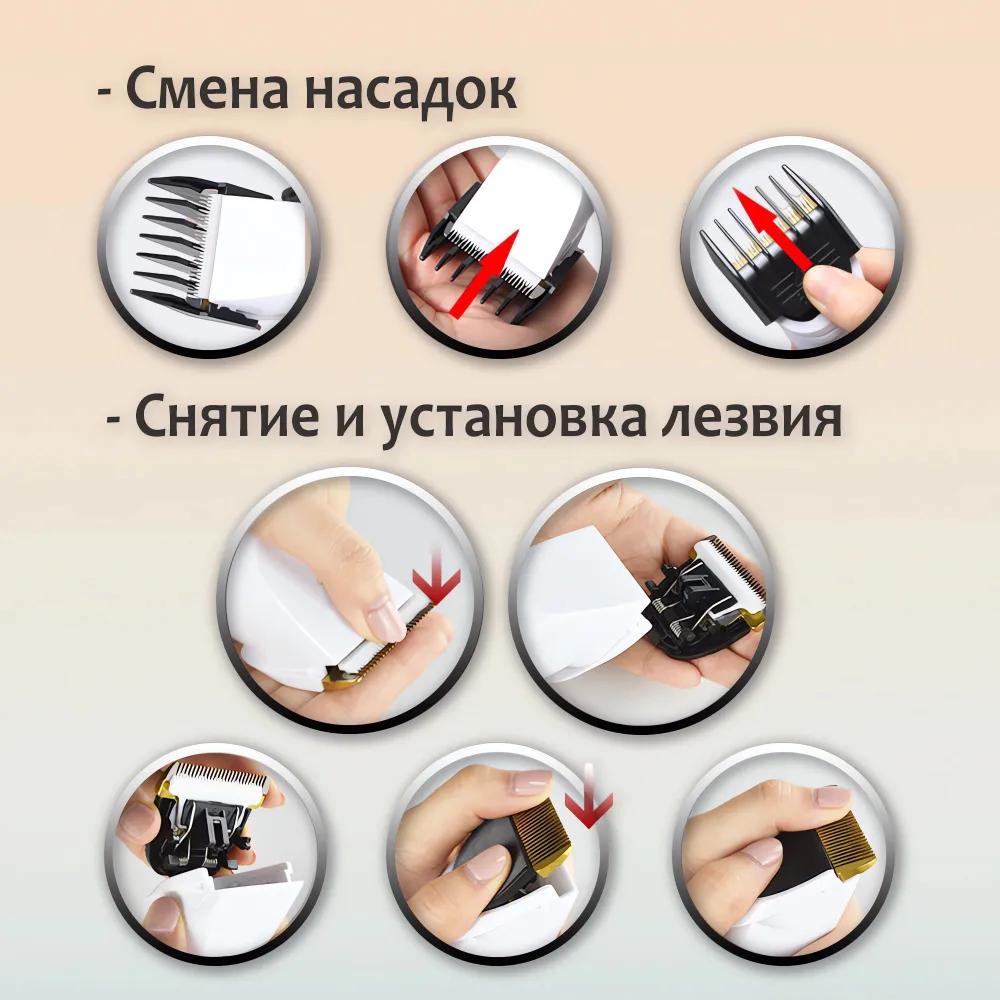 - Смена насадок

- Снятие и установка лезвия