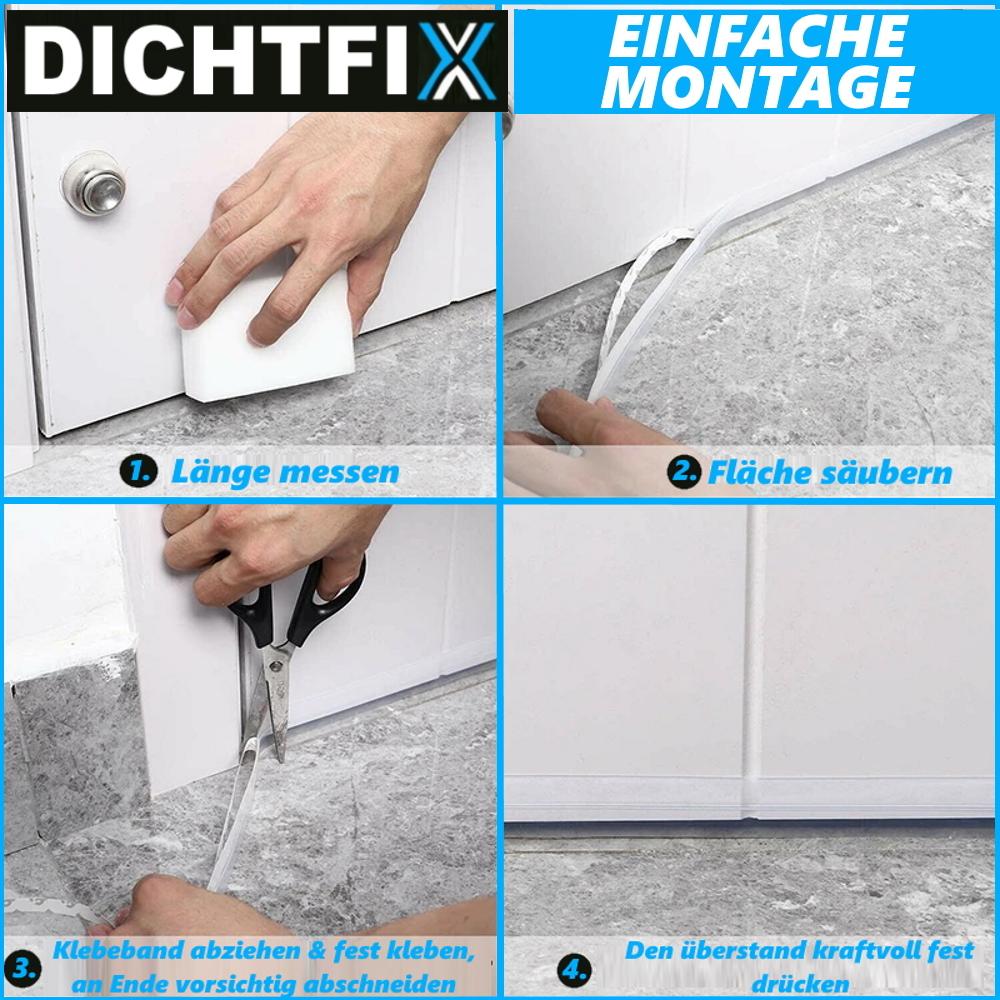 DICHTFIX

EINFACHE MONTAGE

1. Länge messen

2. Fläche säubern

3. Klebeband abziehen & fest kleben, an Ende vorsichtig abschneiden

4. Den überstand kraftvoll fest drücken