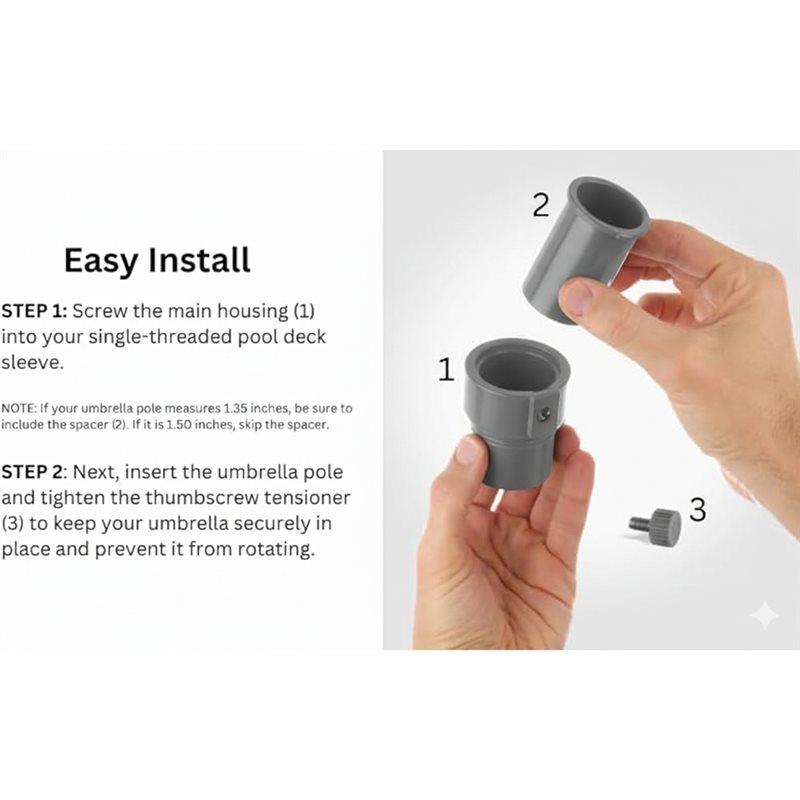 Easy Install

STEP 1: Screw the main housing (1) into your single-threaded pool deck sleeve.

NOTE: If your umbrella pole measures 1.35 inches, be sure to include the spacer (2). If it is 1.50 inches, skip the spacer.

STEP 2: Next, insert the umbrella pole and tighten the thumbscrew tensioner (3) to keep your umbrella securely in place and prevent it from rotating.

2

1

3