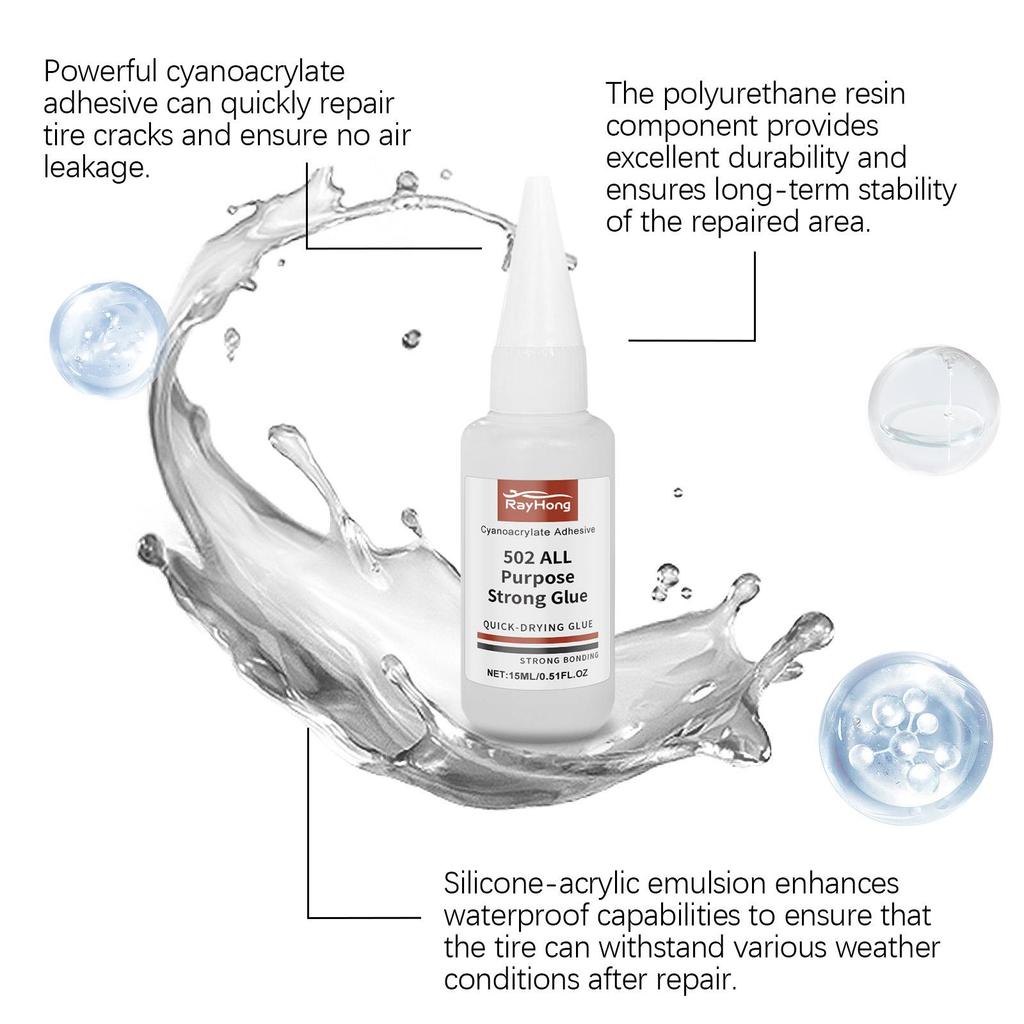 Powerful cyanoacrylate adhesive can quickly repair tire cracks and ensure no air leakage.

The polyurethane resin component provides excellent durability and ensures long-term stability of the repaired area.

RayHong
Cyanoacrylate Adhesive
502 ALL Purpose Strong Glue
QUICK-DRYING GLUE
STRONG BONDING
NET:15ML/0.51FL.OZ

Silicone-acrylic emulsion enhances waterproof capabilities to ensure that the tire can withstand various weather conditions after repair.