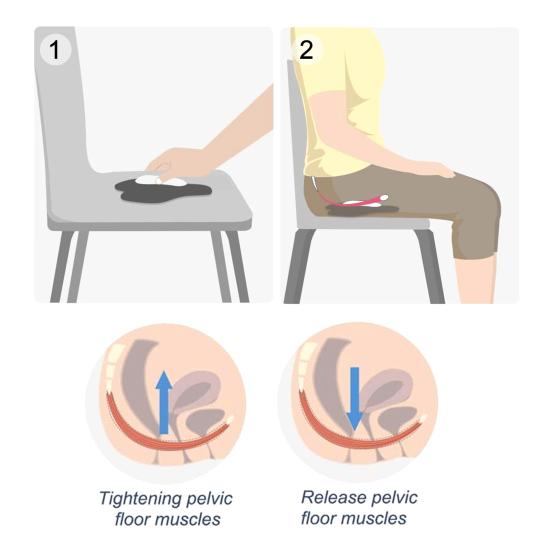 1

2

Tightening pelvic floor muscles

Release pelvic floor muscles