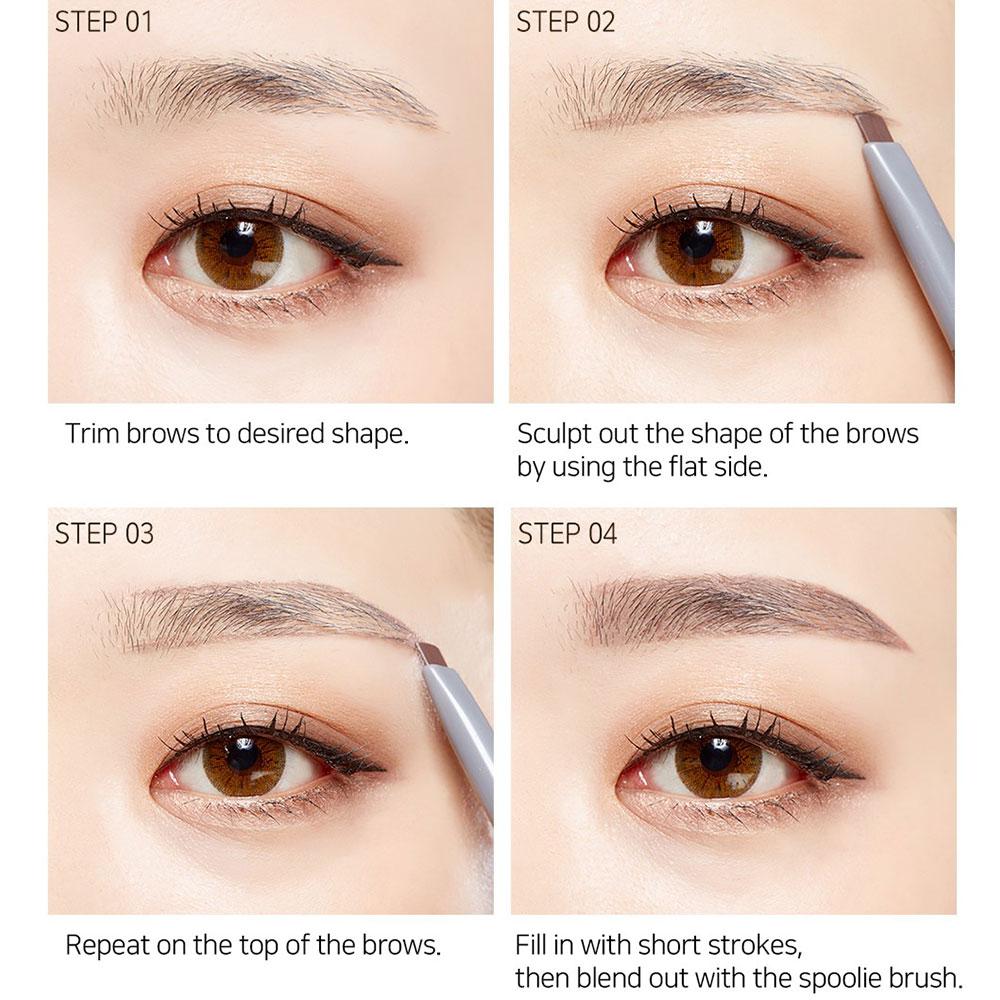 STEP 01

Trim brows to desired shape.

STEP 02

Sculpt out the shape of the brows by using the flat side.

STEP 03

Repeat on the top of the brows.

STEP 04

Fill in with short strokes, then blend out with the spoolie brush.