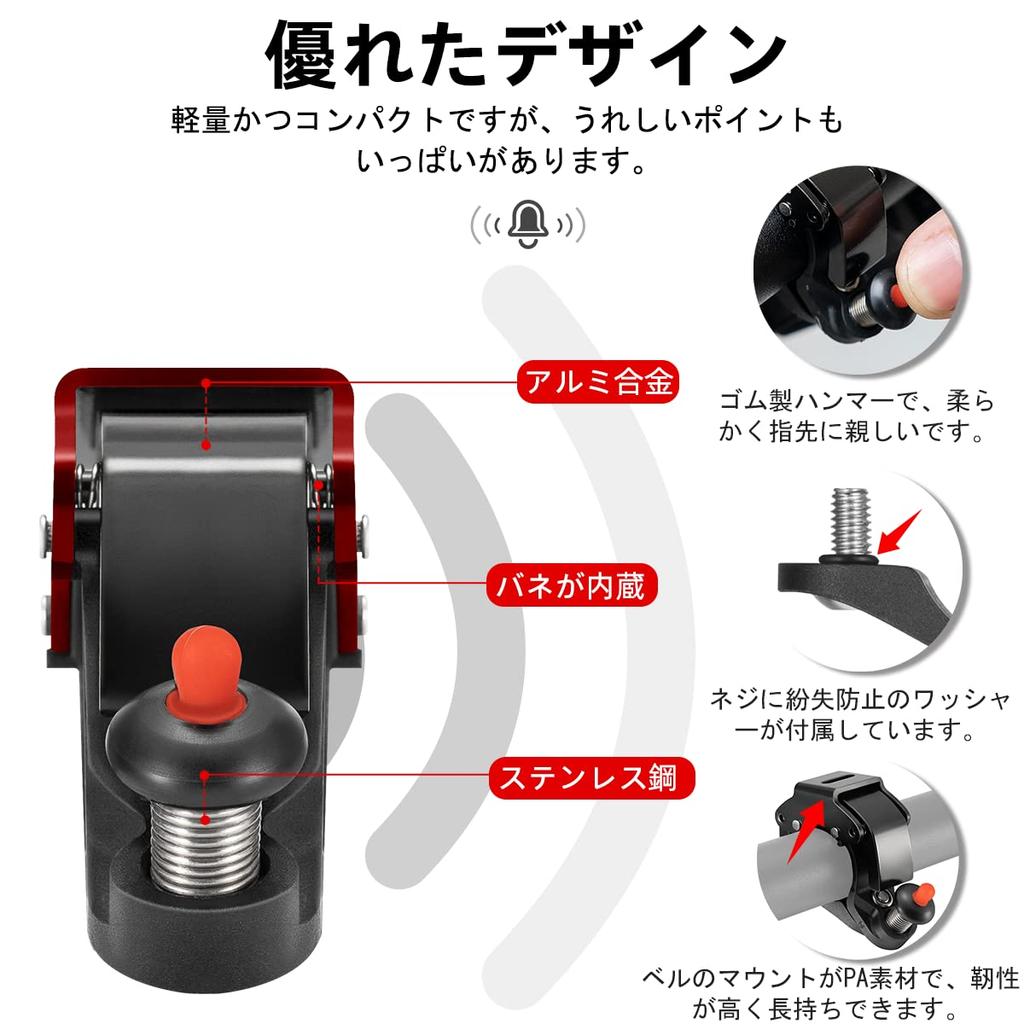 優れたデザイン

軽量かつコンパクトですが、うれしいポイントもいっぱいがあります。

アルミ合金

バネが内蔵

ステンレス鋼

ゴム製ハンマーで、柔らかく指先に親しいです。

ネジに紛失防止のワッシャーが付属しています。

ベルのマウントがPA素材で、靭性が高く長持ちできます。