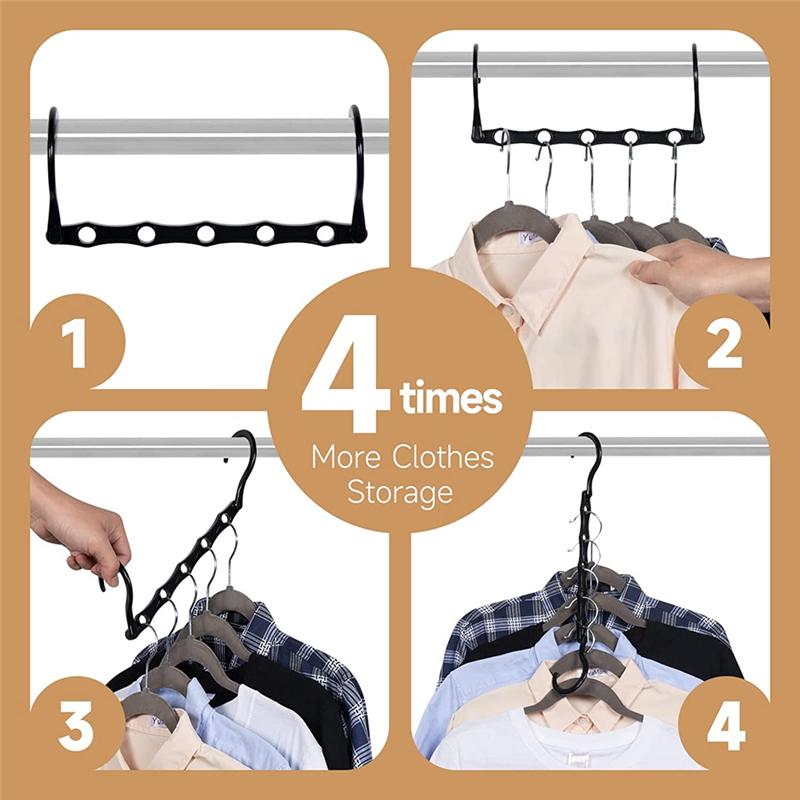 1

2

4 times
More Clothes Storage

3

4