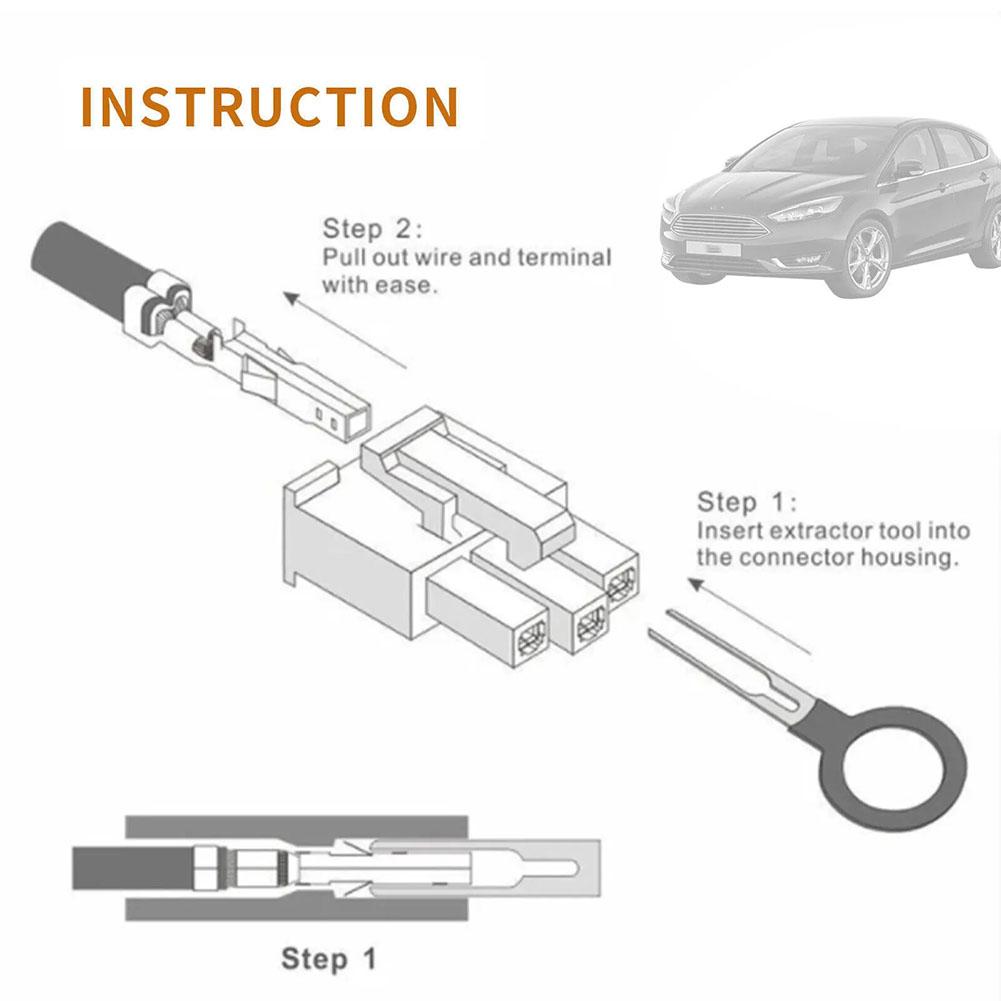 INSTRUCTION

Step 2:
Pull out wire and terminal with ease.

Step 1:
Insert extractor tool into the connector housing.

Step 1