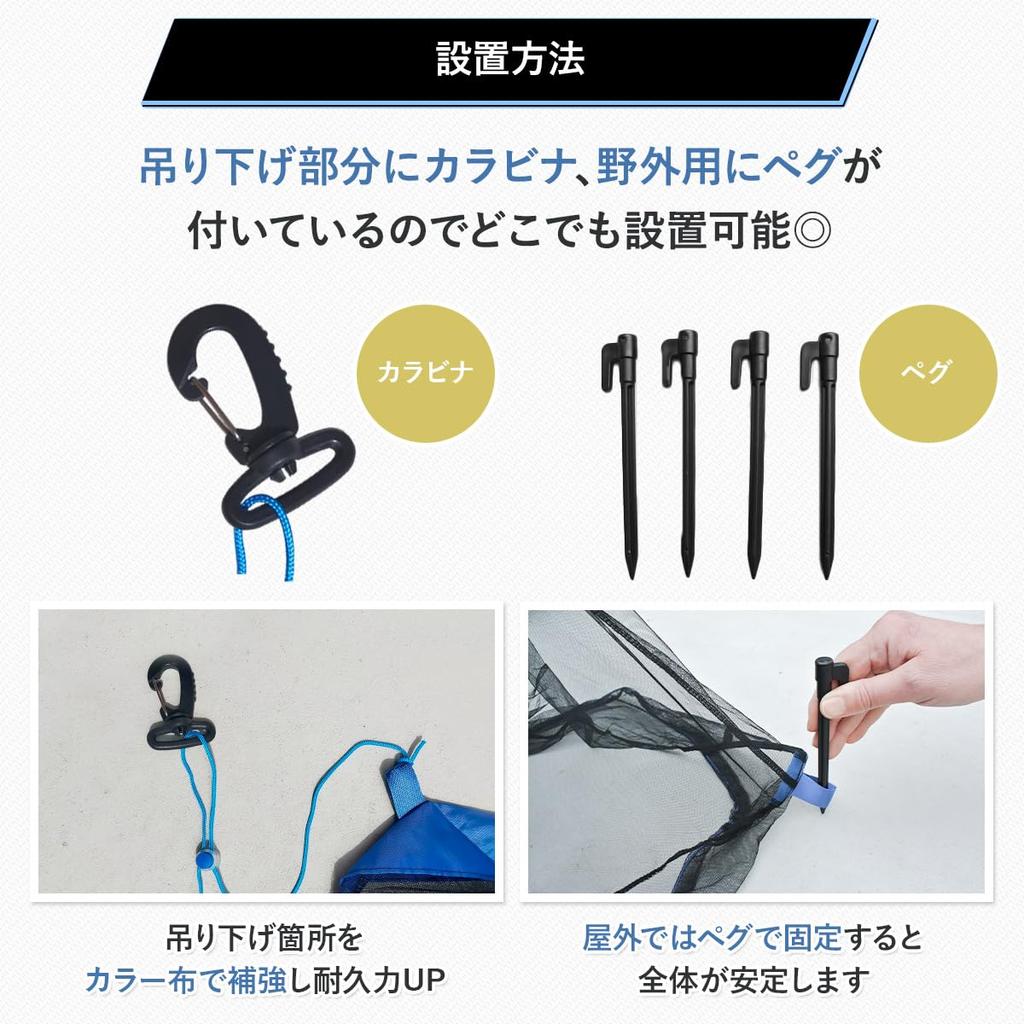 設置方法

吊り下げ部分にカラビナ、野外用にペグが付いているのでどこでも設置可能◎

カラビナ

ペグ

吊り下げ箇所をカラー布で補強し耐久力UP

屋外ではペグで固定すると全体が安定します