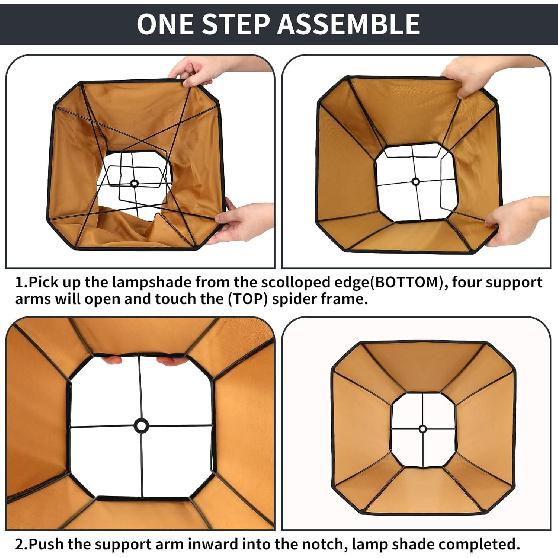 ONE STEP ASSEMBLE

1.Pick up the lampshade from the scolloped edge(BOTTOM), four support arms will open and touch the (TOP) spider frame.

2.Push the support arm inward into the notch, lamp shade completed.