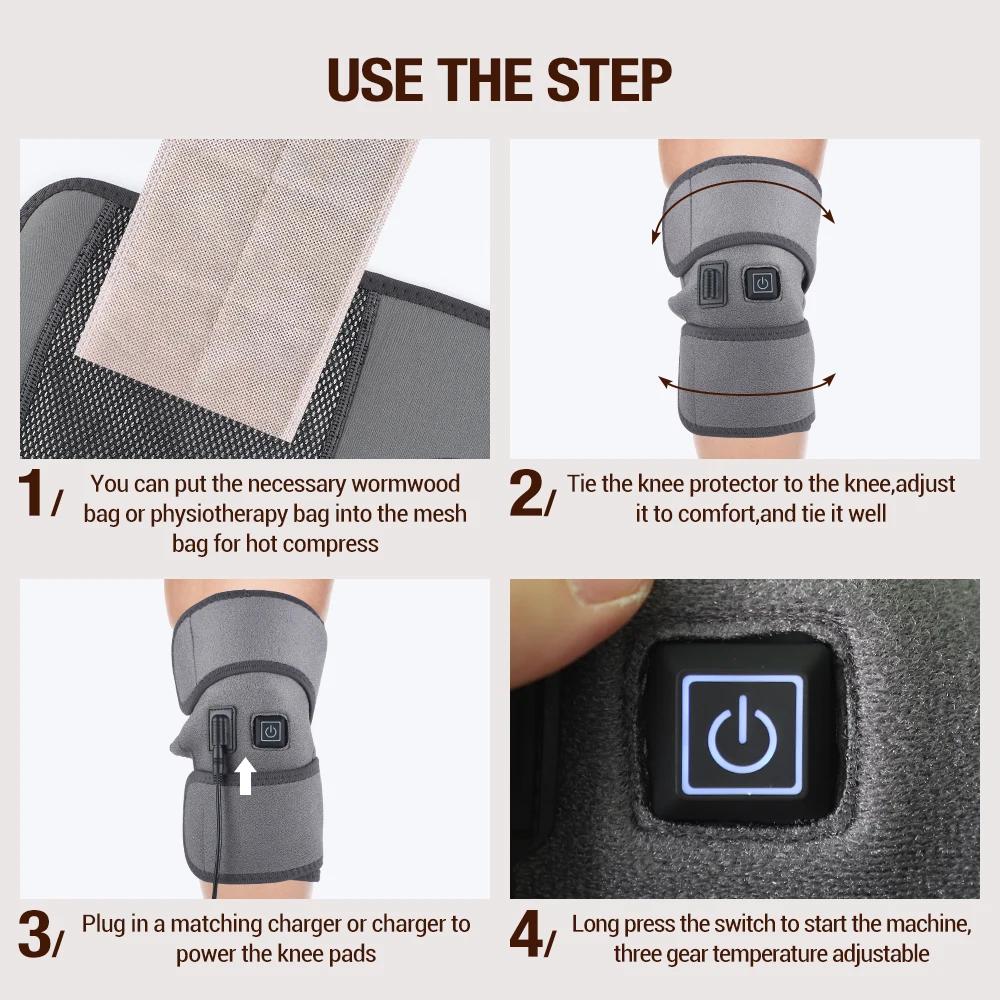 USE THE STEP

1/ You can put the necessary wormwood bag or physiotherapy bag into the mesh bag for hot compress

2/ Tie the knee protector to the knee,adjust it to comfort,and tie it well

3/ Plug in a matching charger or charger to power the knee pads

4/ Long press the switch to start the machine, three gear temperature adjustable