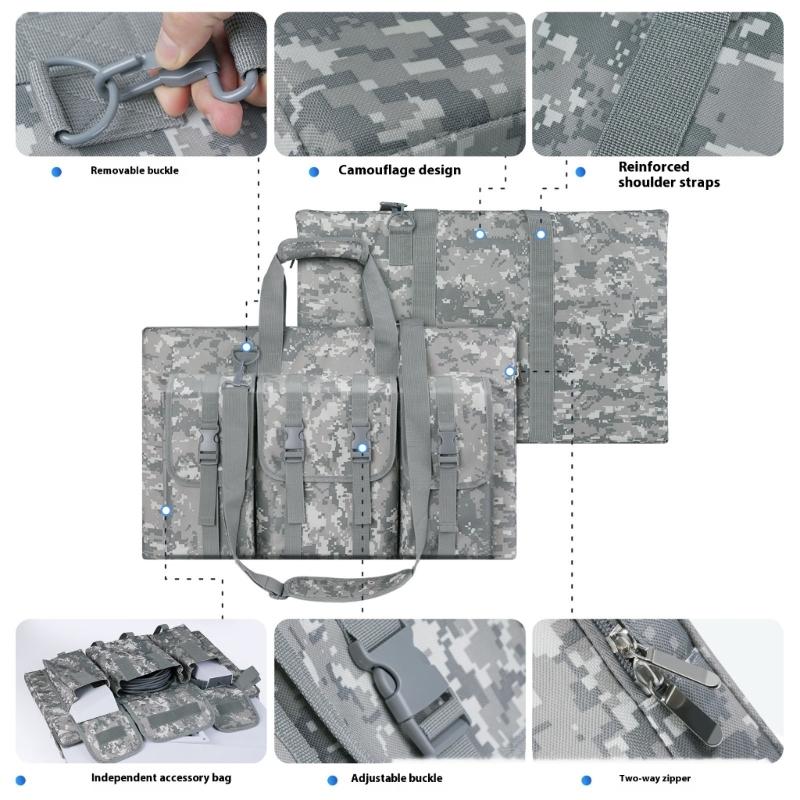 Removable buckle

Camouflage design

Reinforced shoulder straps

Independent accessory bag

Adjustable buckle

Two-way zipper