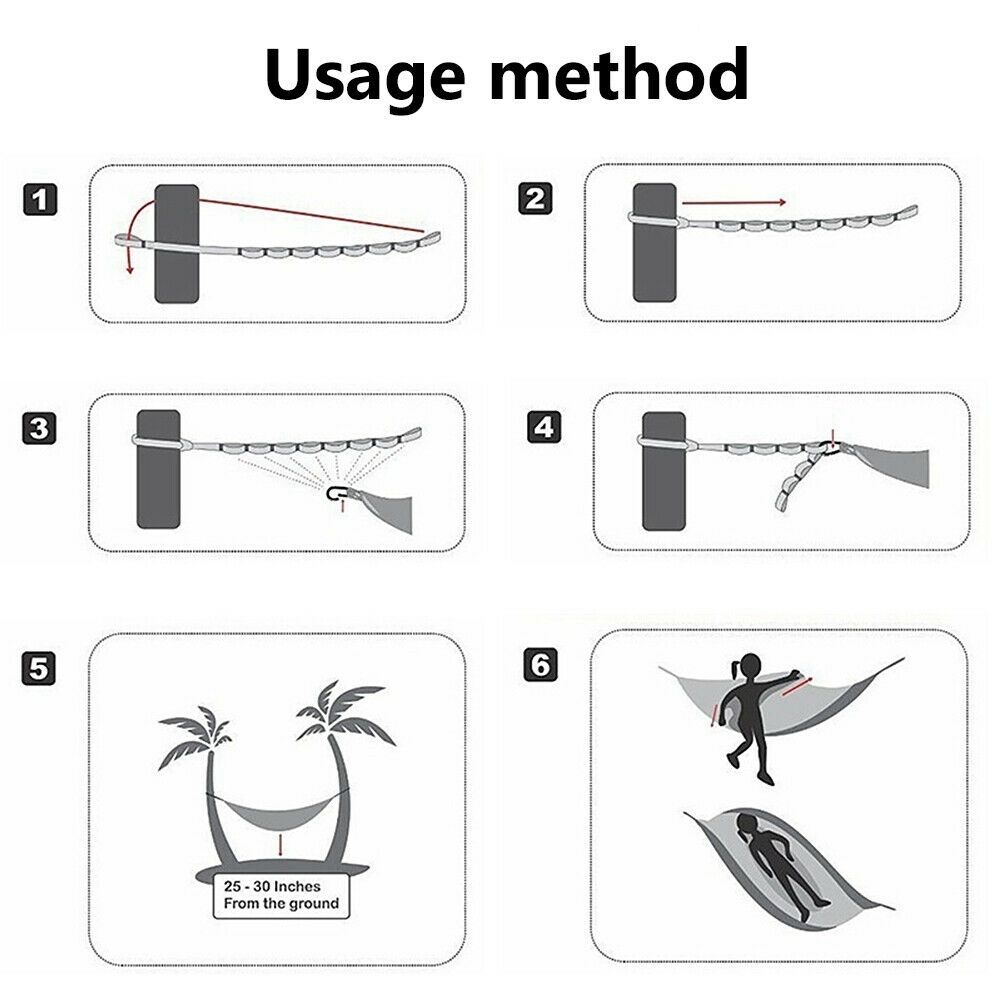 Usage method

1

2

3

4

5

25 - 30 Inches
From the ground

6