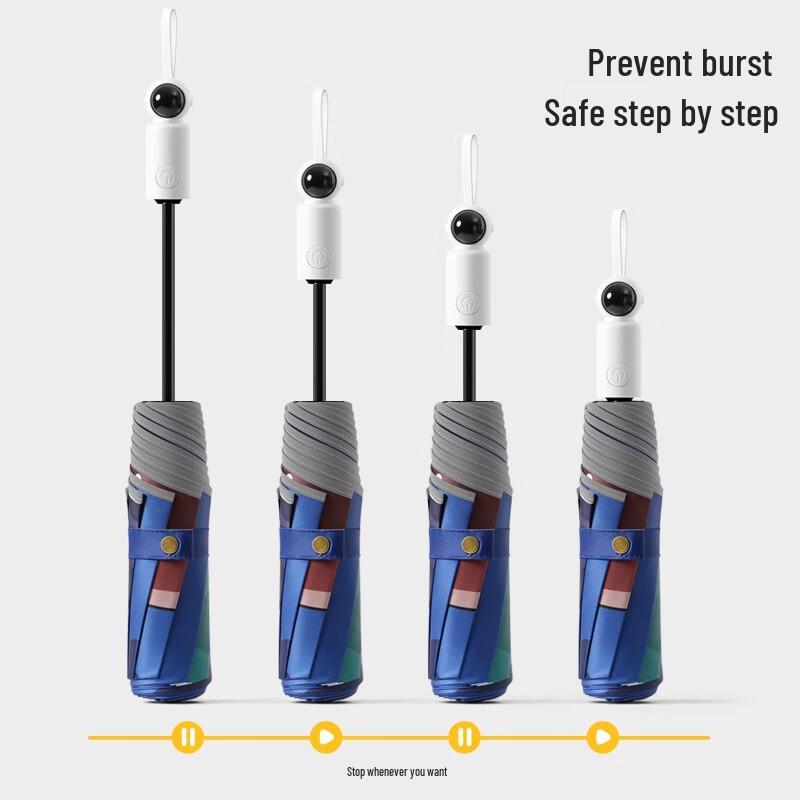 Prevent burst
Safe step by step

Stop whenever you want