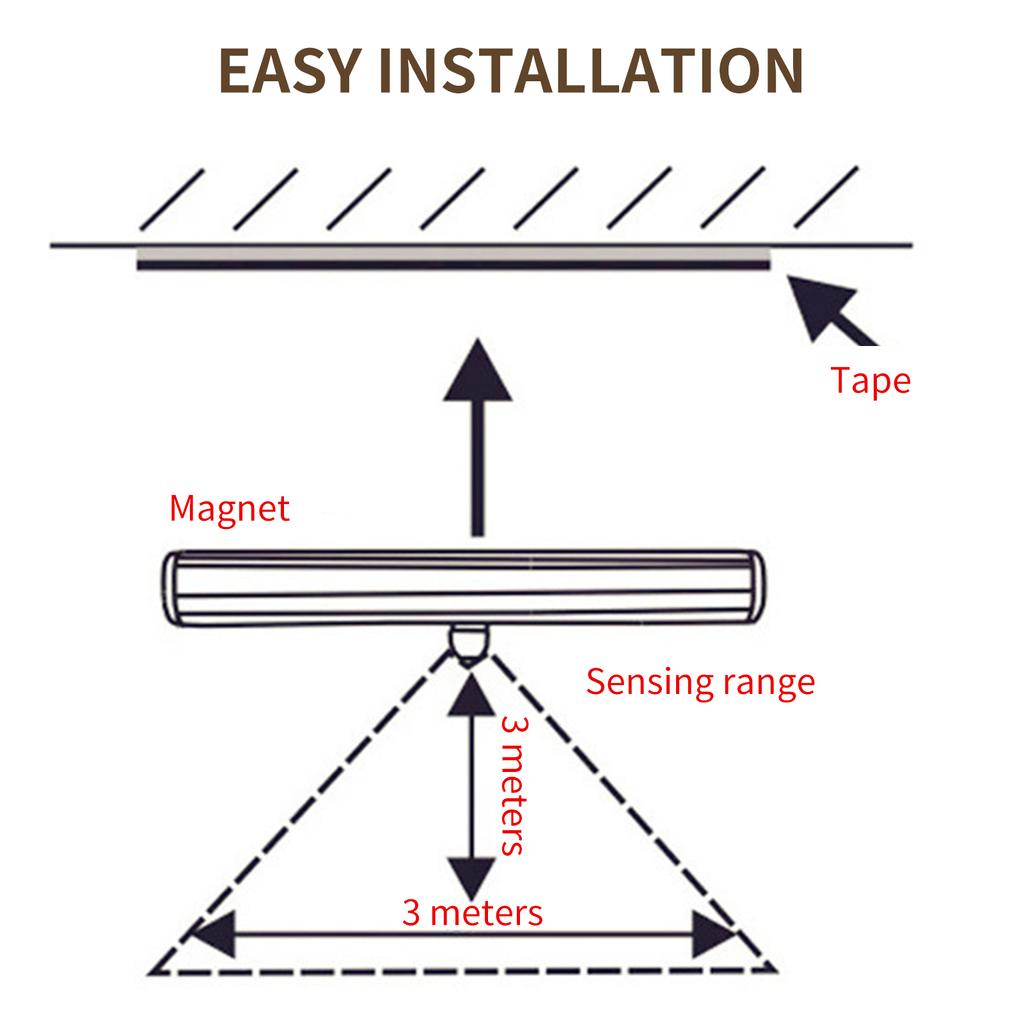 EASY INSTALLATION

Tape

Magnet

Sensing range

3 meters

3 meters