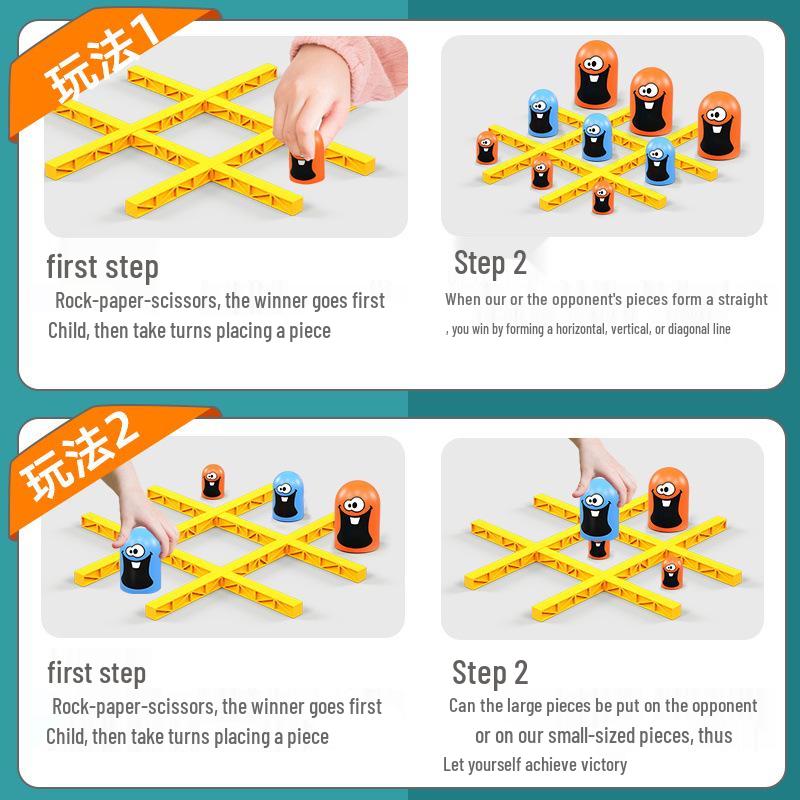 玩法1

first step

Rock-paper-scissors, the winner goes first Child, then take turns placing a piece

Step 2

When our or the opponent's pieces form a straight , you win by forming a horizontal, vertical, or diagonal line

玩法2

first step

Rock-paper-scissors, the winner goes first Child, then take turns placing a piece

Step 2

Can the large pieces be put on the opponent or on our small-sized pieces, thus Let yourself achieve victory